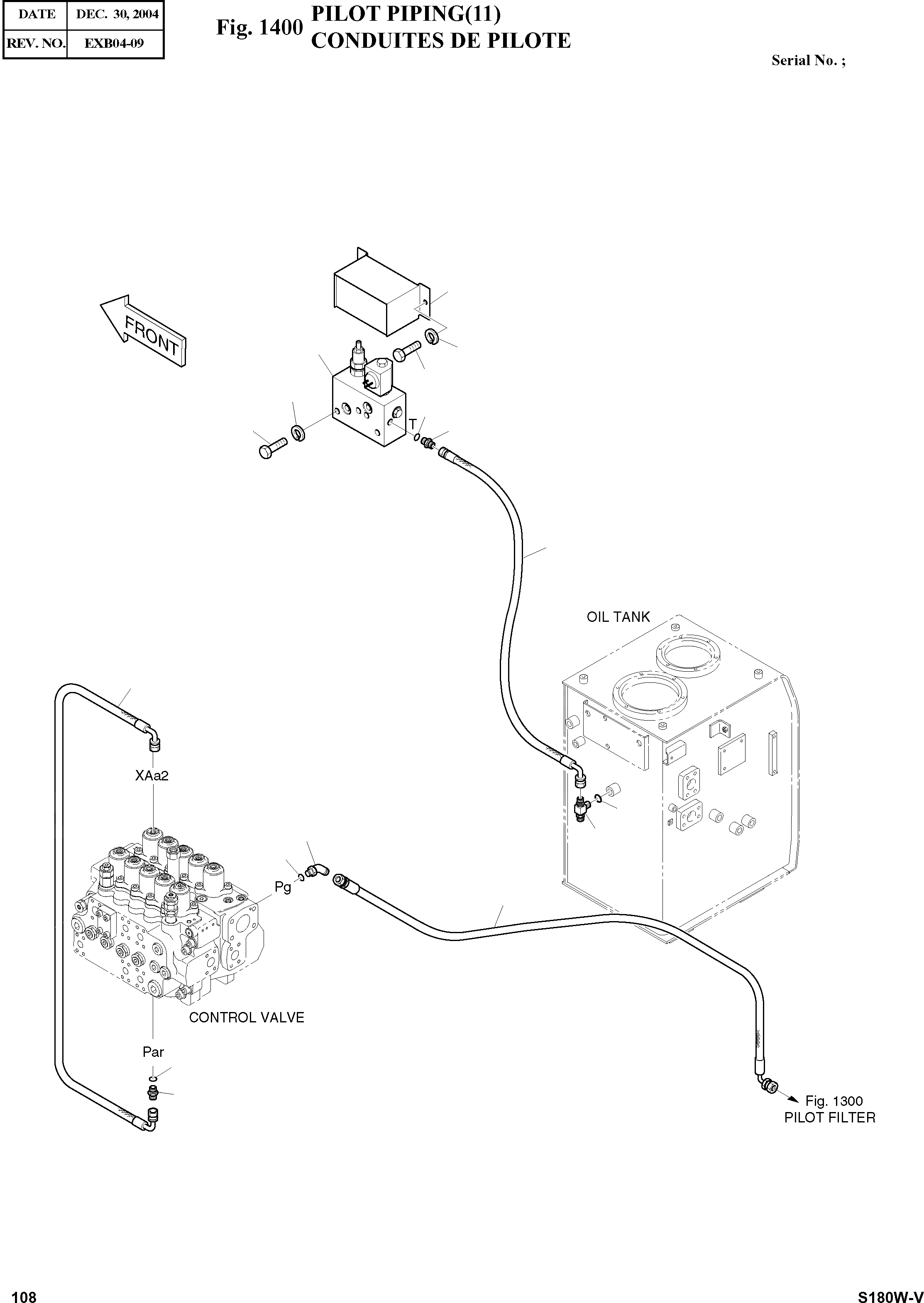 | DATE | DEC. 30, 2004 |
|---|---|
| REV. NO. | EXB04-09 |

Fig. 1400 PILOT PIPING(11)
CONDUITES DE PILOTE

Serial No. ;

FRONT

T

OIL TANK

XAa2

Pg

CONTROL VALVE

Par

Fig. 1300
PILOT FILTER

108

S180W-V