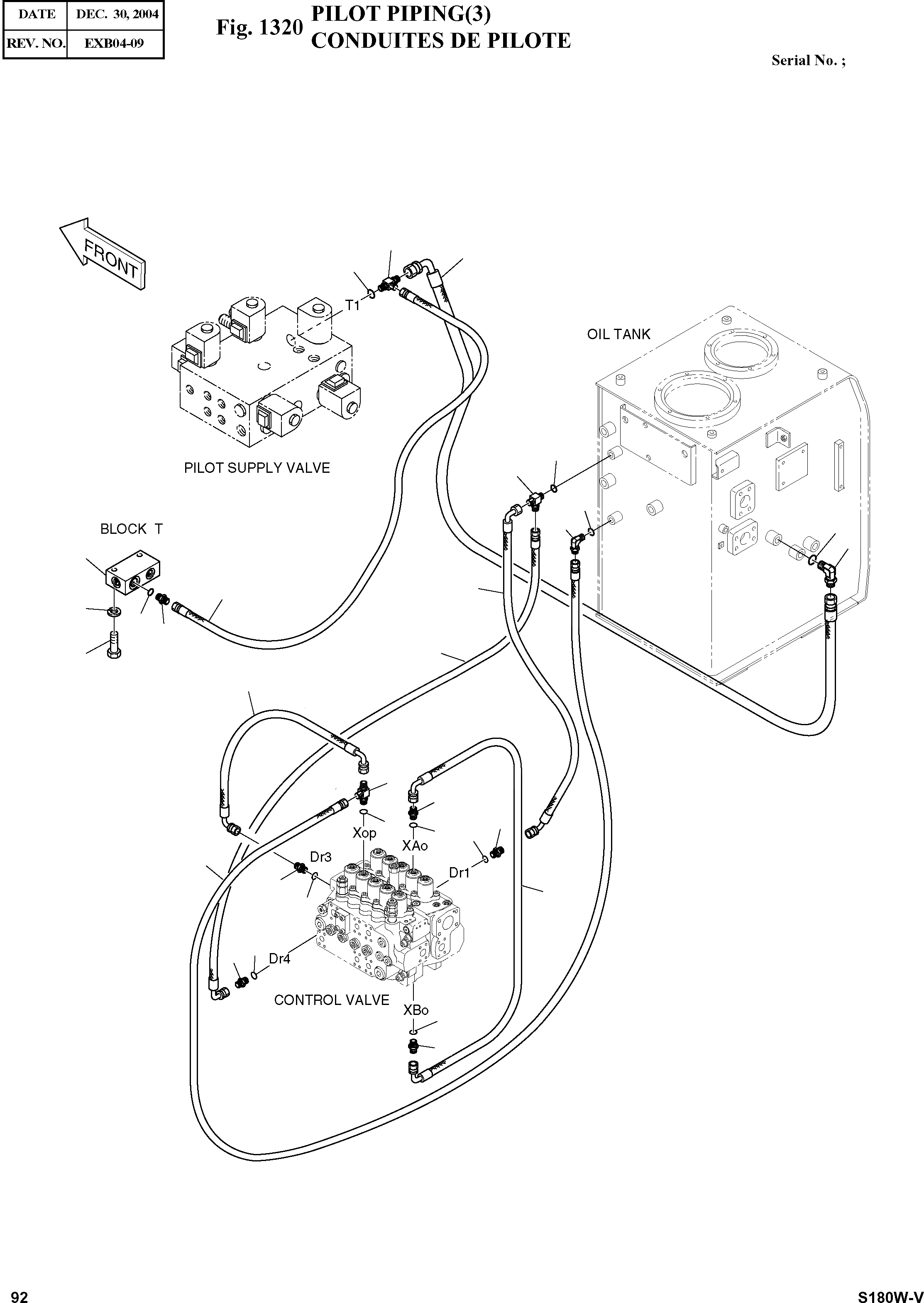 | DATE | DEC. 30, 2004 |
|---|---|
| REV. NO. | EXB04-09 |

Fig. 1320 PILOT PIPING(3)
CONDUITES DE PILOTE

Serial No. ;

FRONT

T1

OIL TANK

PILOT SUPPLY VALVE

BLOCK T

Xop

XAo

Dr3

Dr1

Dr4

CONTROL VALVE

XBo

92

S180W-V