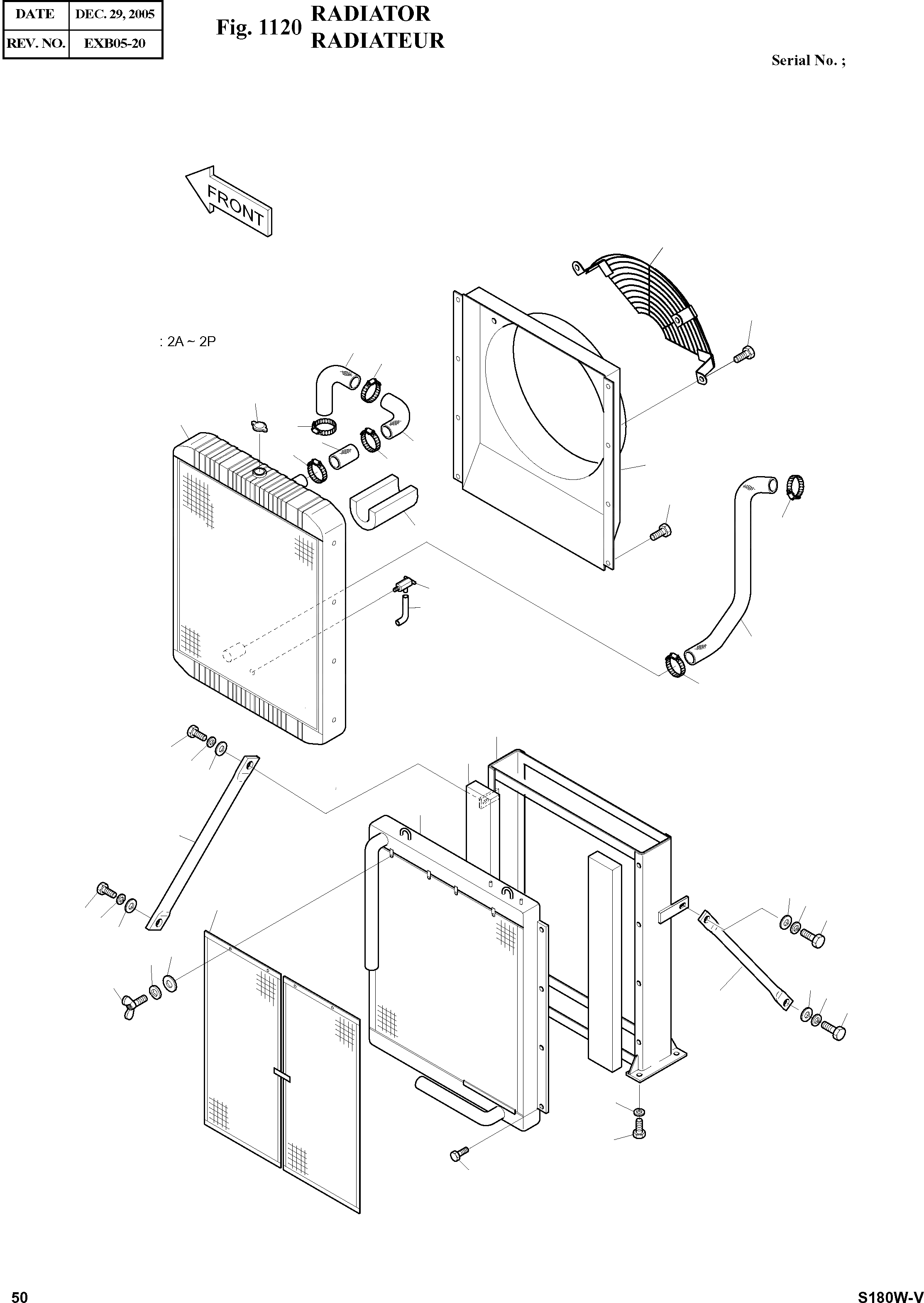 | DATE | DEC. 29, 2005 |
|---|---|
| REV. NO. | EXB05-20 |

Fig. 1120 RADIATOR RADIATEUR

Serial No. ;

FRONT

: 2A ~ 2P

50

S180W-V