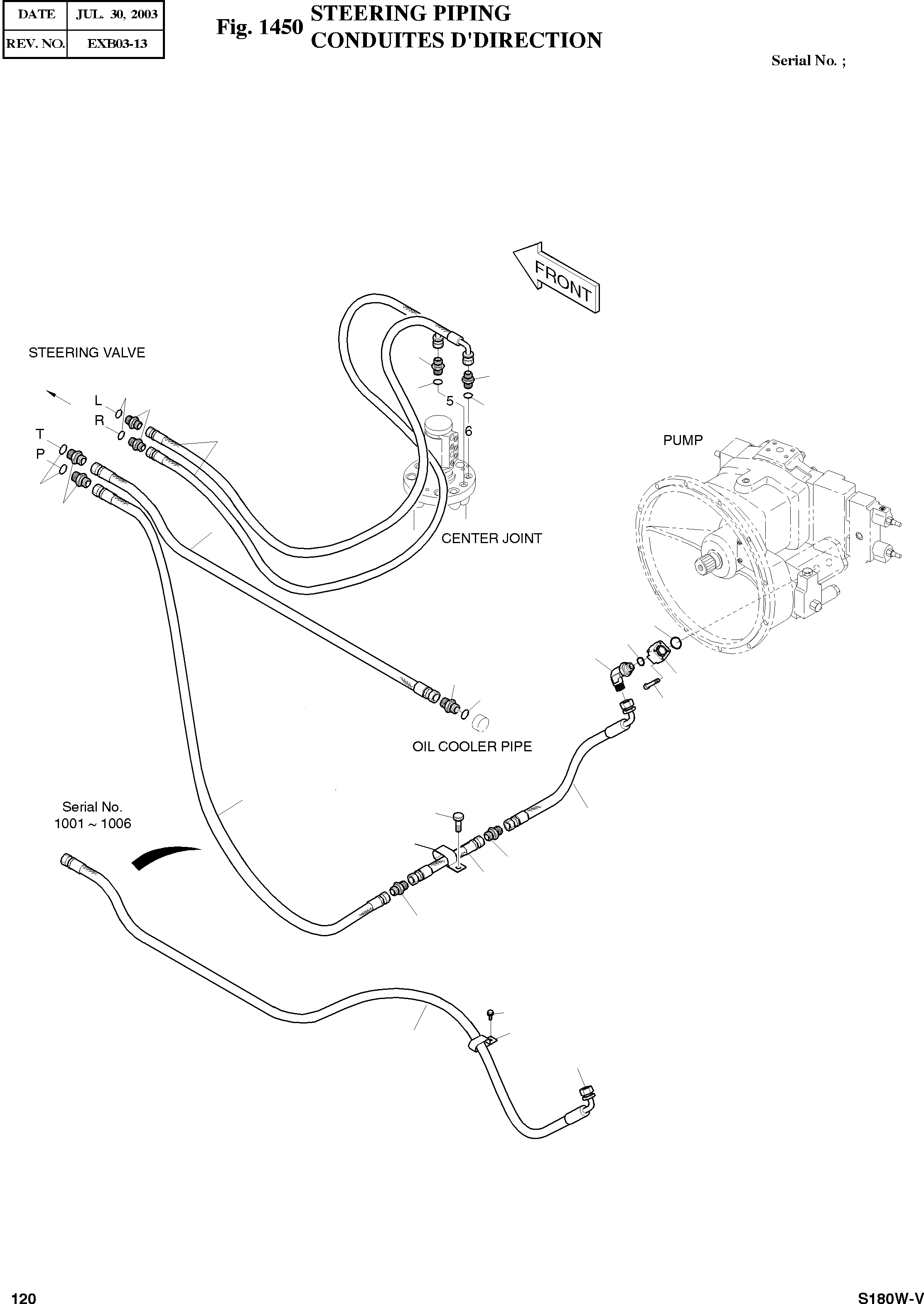 | DATE | JUL. 30, 2003 |
|---|---|
| REV. NO. | EXB03-13 |

Fig. 1450 STEERING PIPING
CONDUITES D'DIRECTION

Serial No. ;

FRONT

STEERING VALVE

L
R
T
P

5
6

PUMP

CENTER JOINT

OIL COOLER PIPE

Serial No.
1001 ~ 1006

120

S180W-V