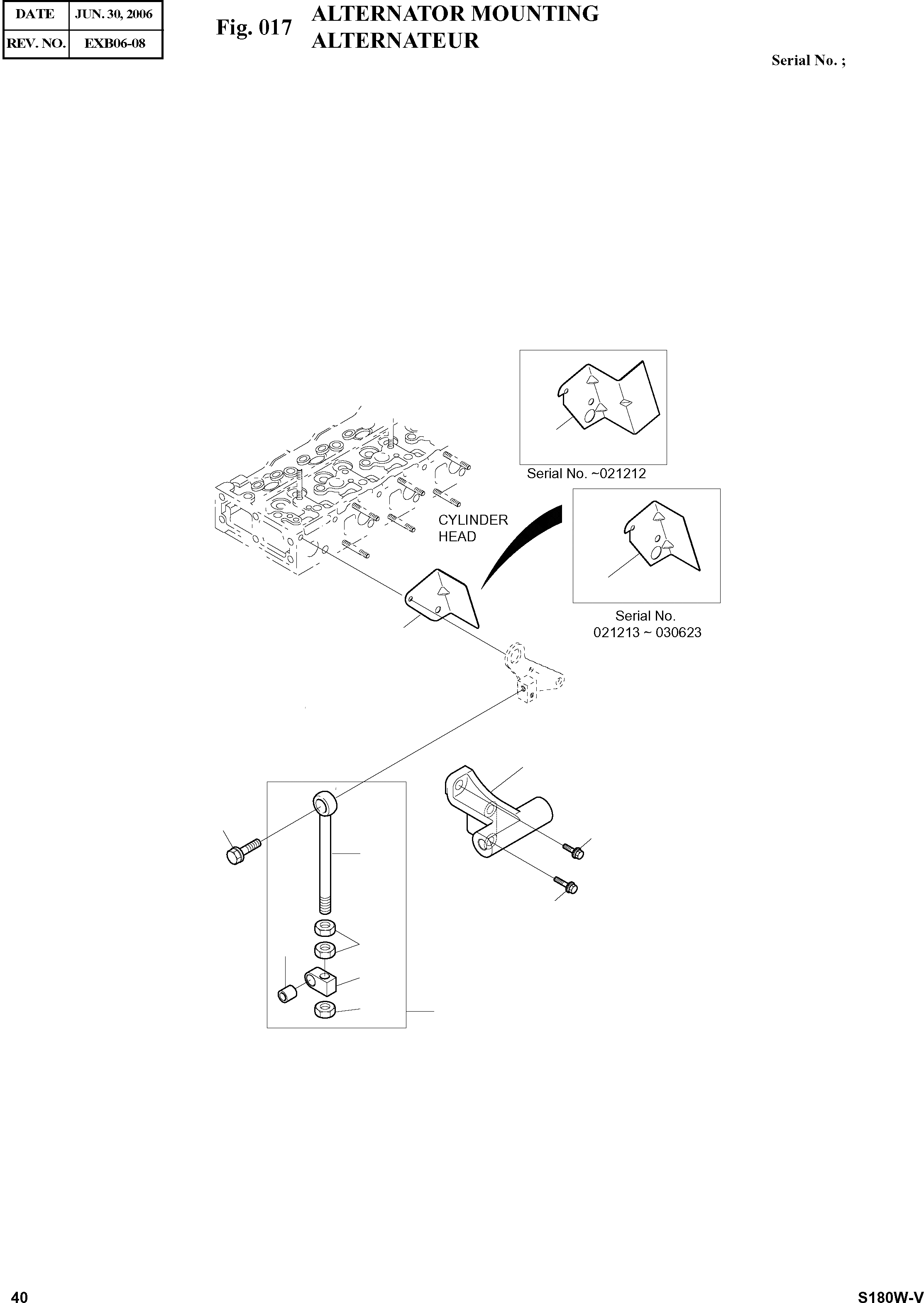 | DATE | JUN. 30, 2006 |
|---|---|
| REV. NO. | EXB06-08 |

Fig. 017 ALTERNATOR MOUNTING
ALTERNATEUR

Serial No. ;

Serial No. ~021212

CYLINDER HEAD

Serial No.
021213 ~ 030623

40

S180W-V