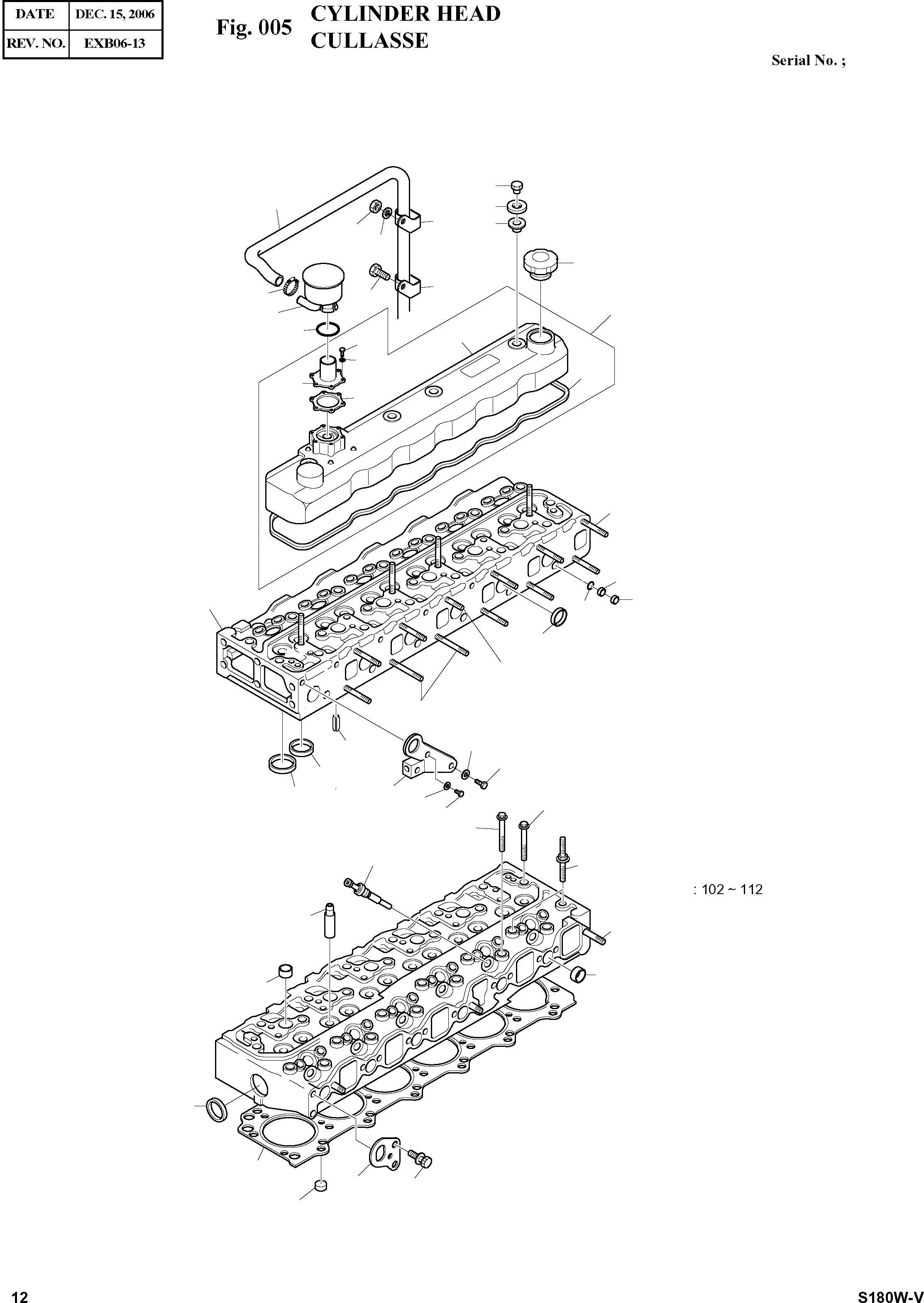 | DATE | DEC. 15, 2006 |
|---|---|
| REV. NO. | EXB06-13 |

Fig. 005 CYLINDER HEAD
CULLASSE

Serial No. ;

: 102 ~ 112

12

S180W-V