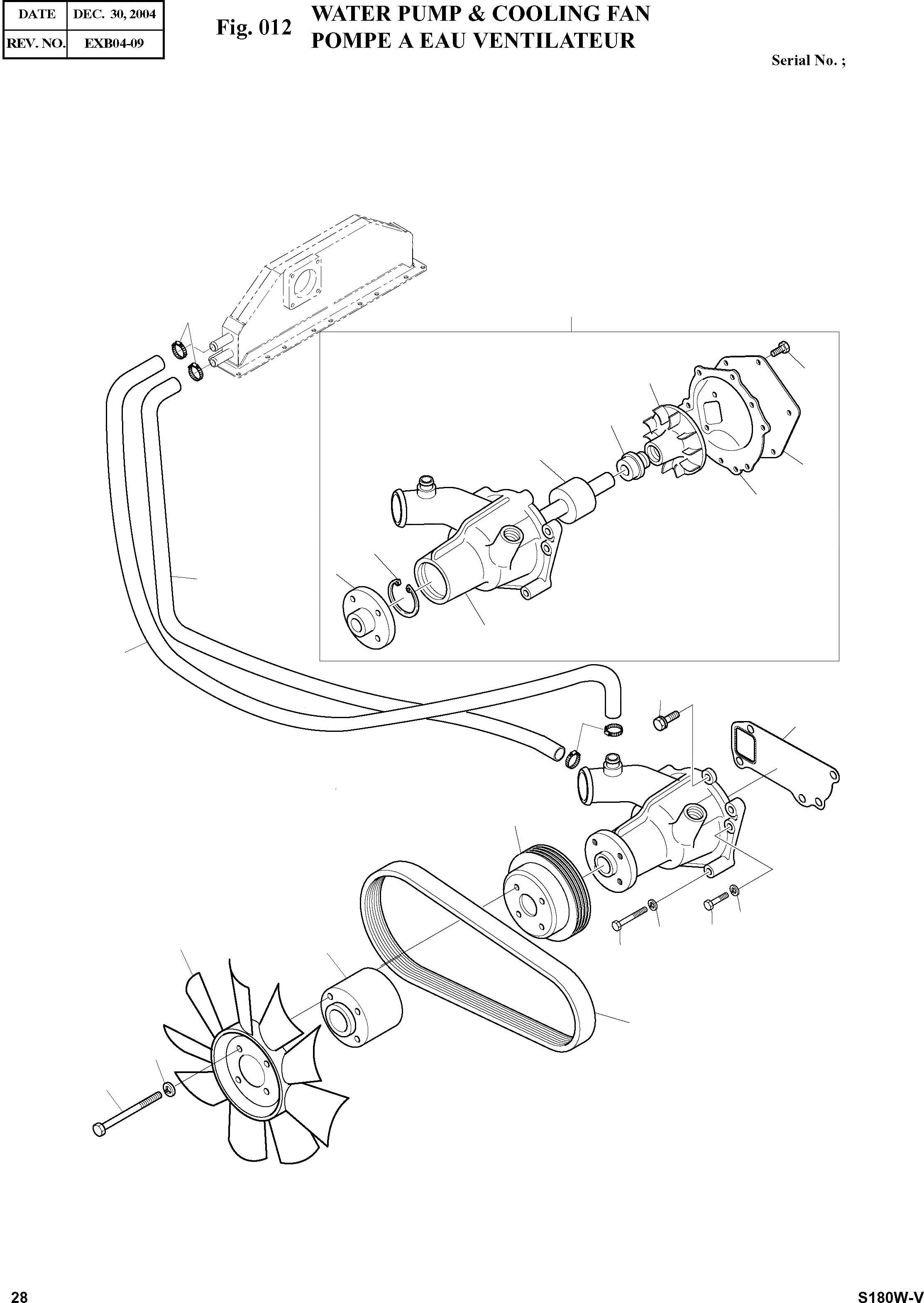 | DATE | DEC. 30, 2004 |
|---|---|
| REV. NO. | EXB04-09 |

Fig. 012 WATER PUMP & COOLING FAN
POMPE A EAU VENTILATEUR

Serial No. ;

28

S180W-V