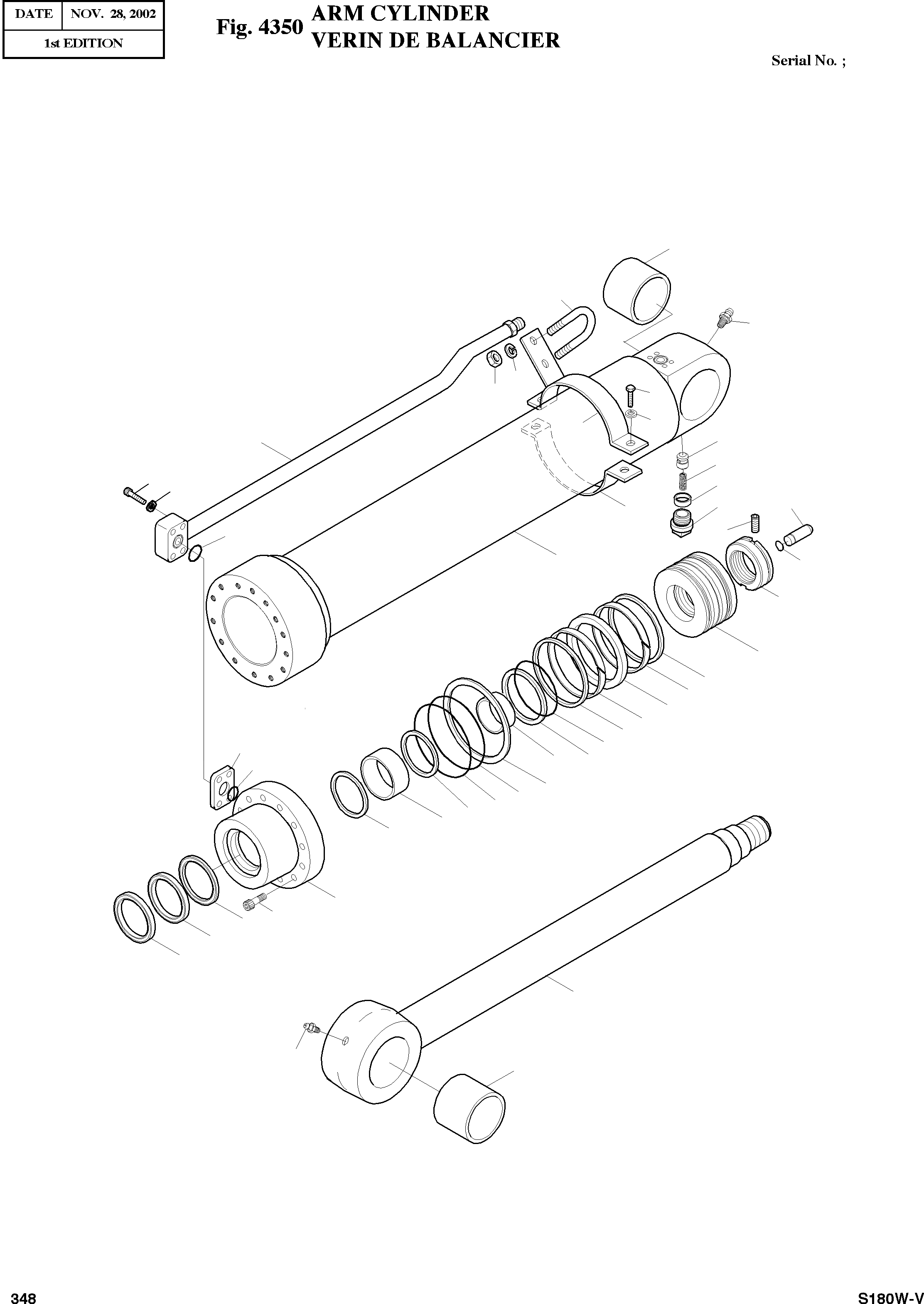 | DATE | NOV. 28, 2002 |
|---|---|
| 1st EDITION | |

Fig. 4350 ARM CYLINDER
VERIN DE BALANCIER

Serial No. ;

348

S180W-V