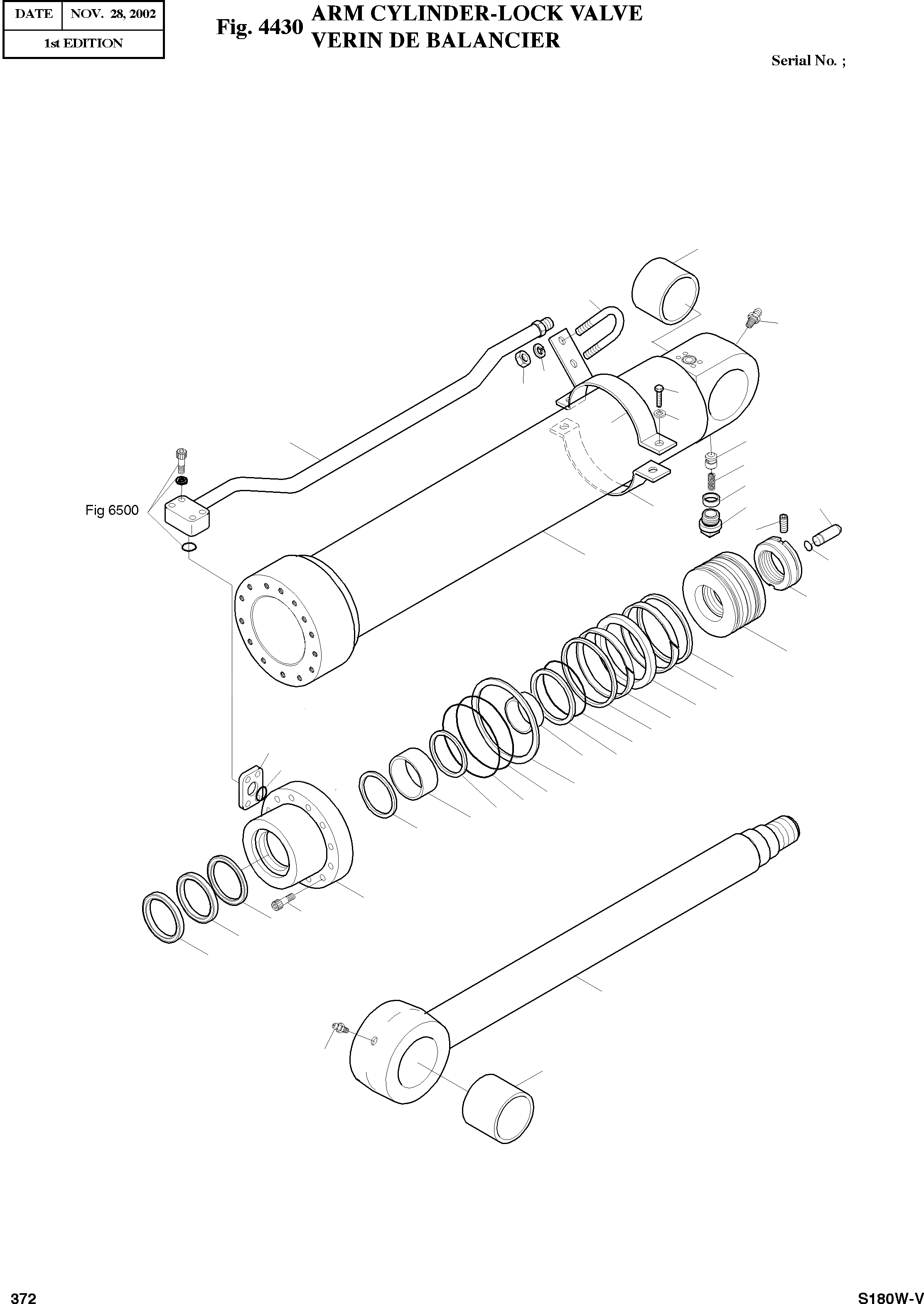 | DATE | NOV. 28, 2002 |
|---|---|
| 1st EDITION | |

Fig. 4430 ARM CYLINDER-LOCK VALVE
VERIN DE BALANCIER

Serial No. ;

Fig 6500

372

S180W-V