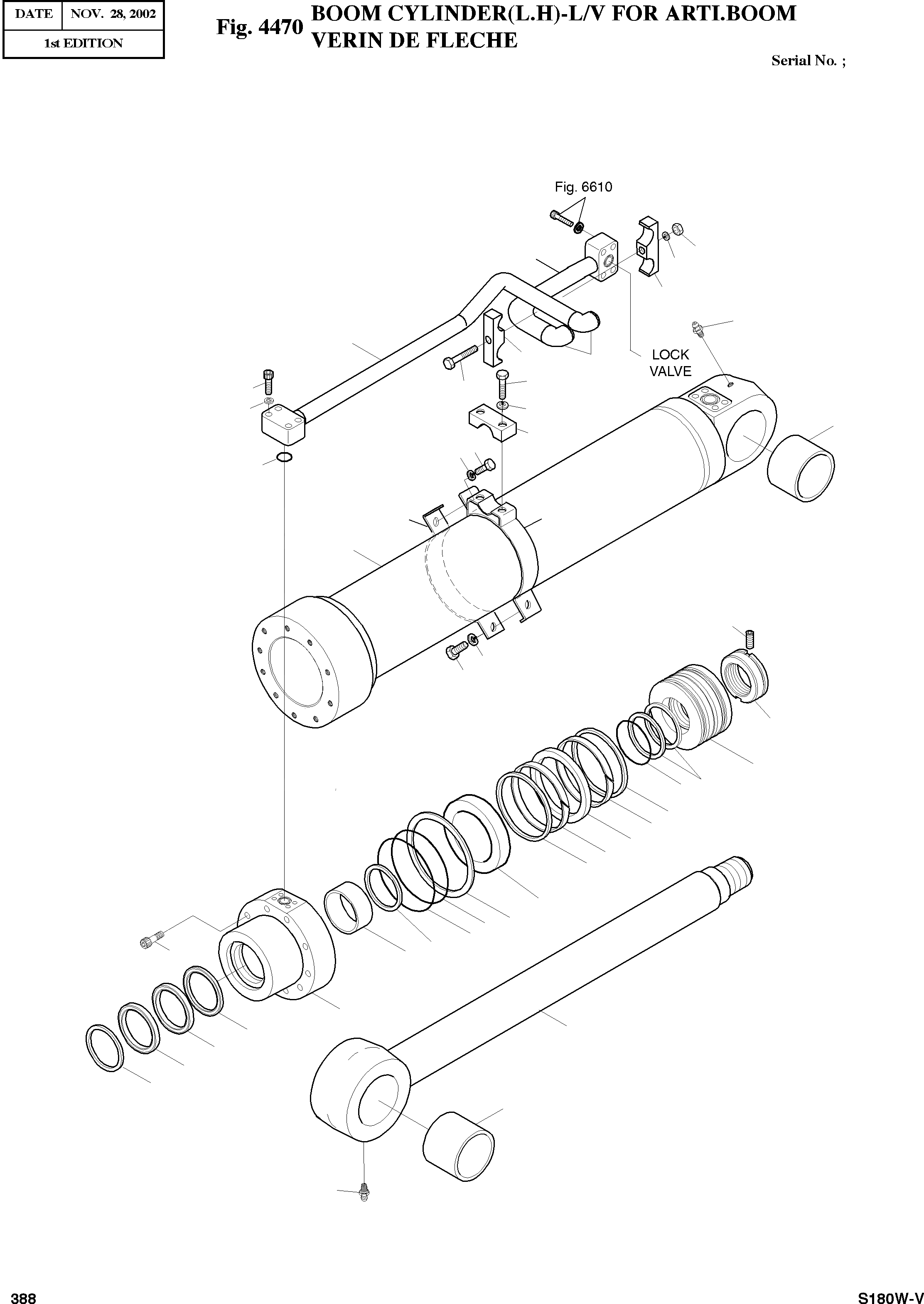 | DATE | NOV. 28, 2002 |
|---|---|
| 1st EDITION | |

Fig. 4470 BOOM CYLINDER(L.H)-L/V FOR ARTI.BOOM
VERIN DE FLECHE

Serial No. ;

Fig. 6610

LOCK VALVE

388

S180W-V