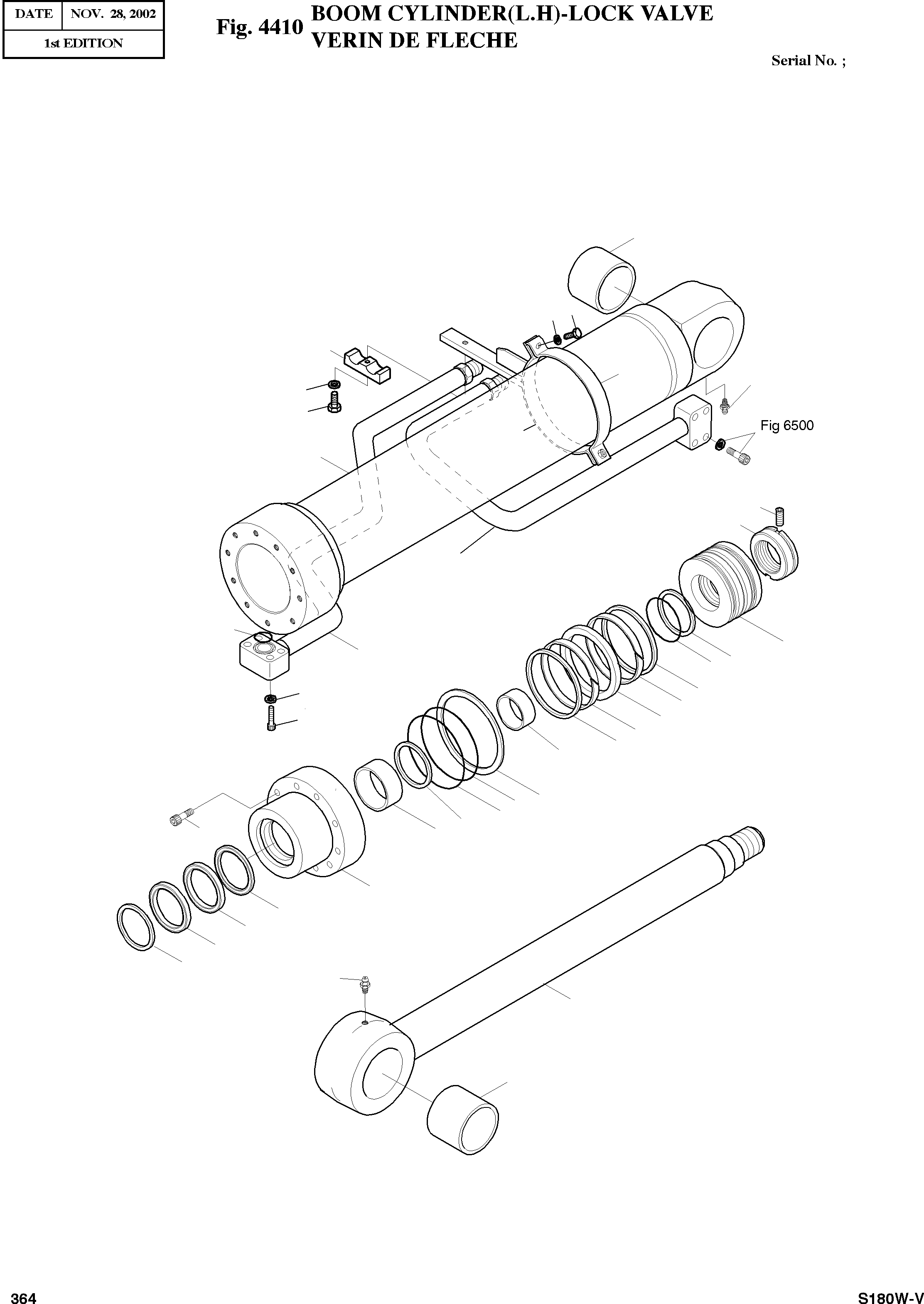 | DATE | NOV. 28, 2002 |
|---|---|
| 1st EDITION | |

Fig. 4410 BOOM CYLINDER(L.H)-LOCK VALVE
VERIN DE FLECHE

Serial No. ;

Fig 6500

364

S180W-V