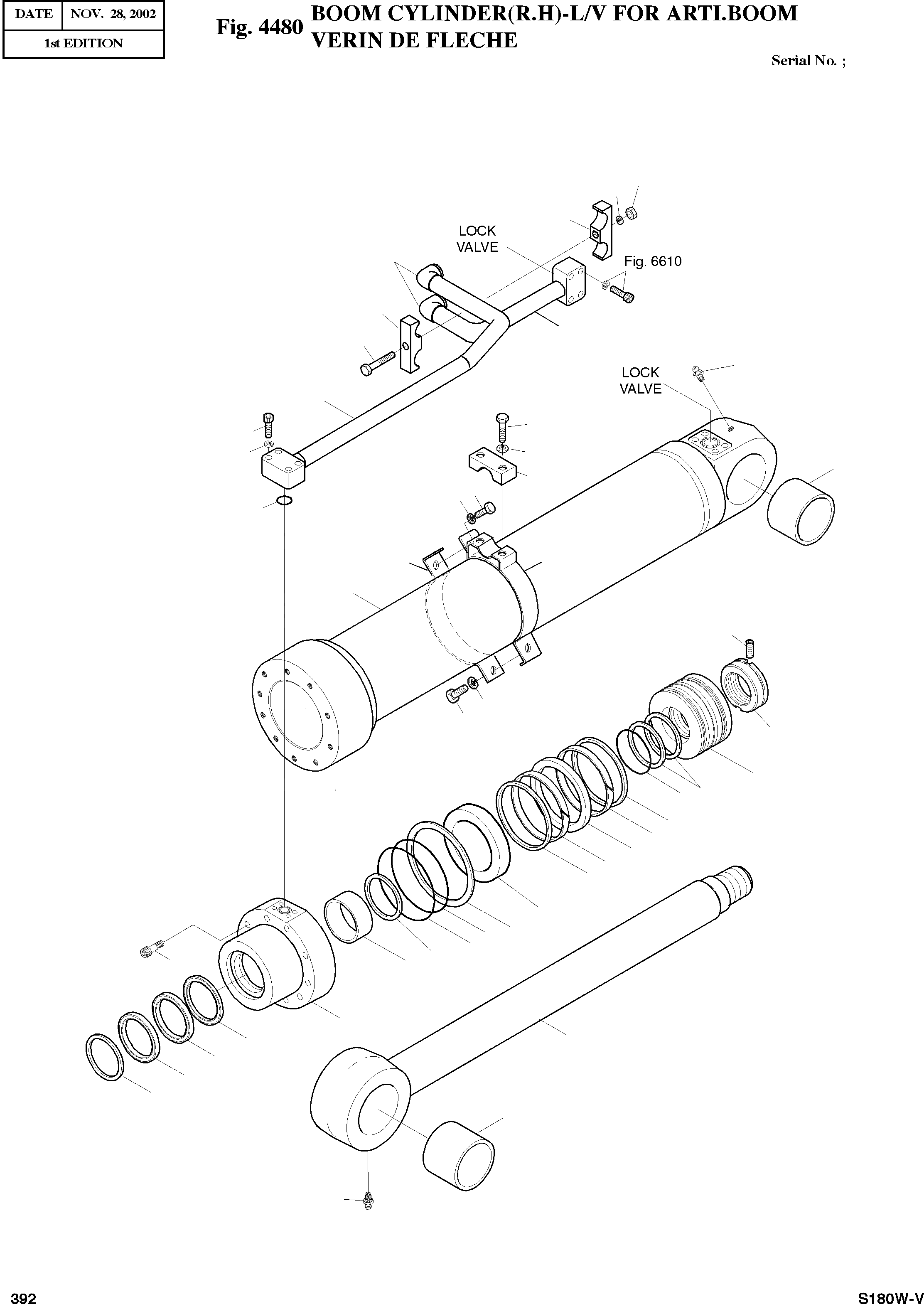 | DATE | NOV. 28, 2002 |
|---|---|
| 1st EDITION | |

Fig. 4480 BOOM CYLINDER(R.H)-L/V FOR ARTI.BOOM
VERIN DE FLECHE

Serial No. ;

LOCK VALVE

Fig. 6610

LOCK VALVE

392

S180W-V