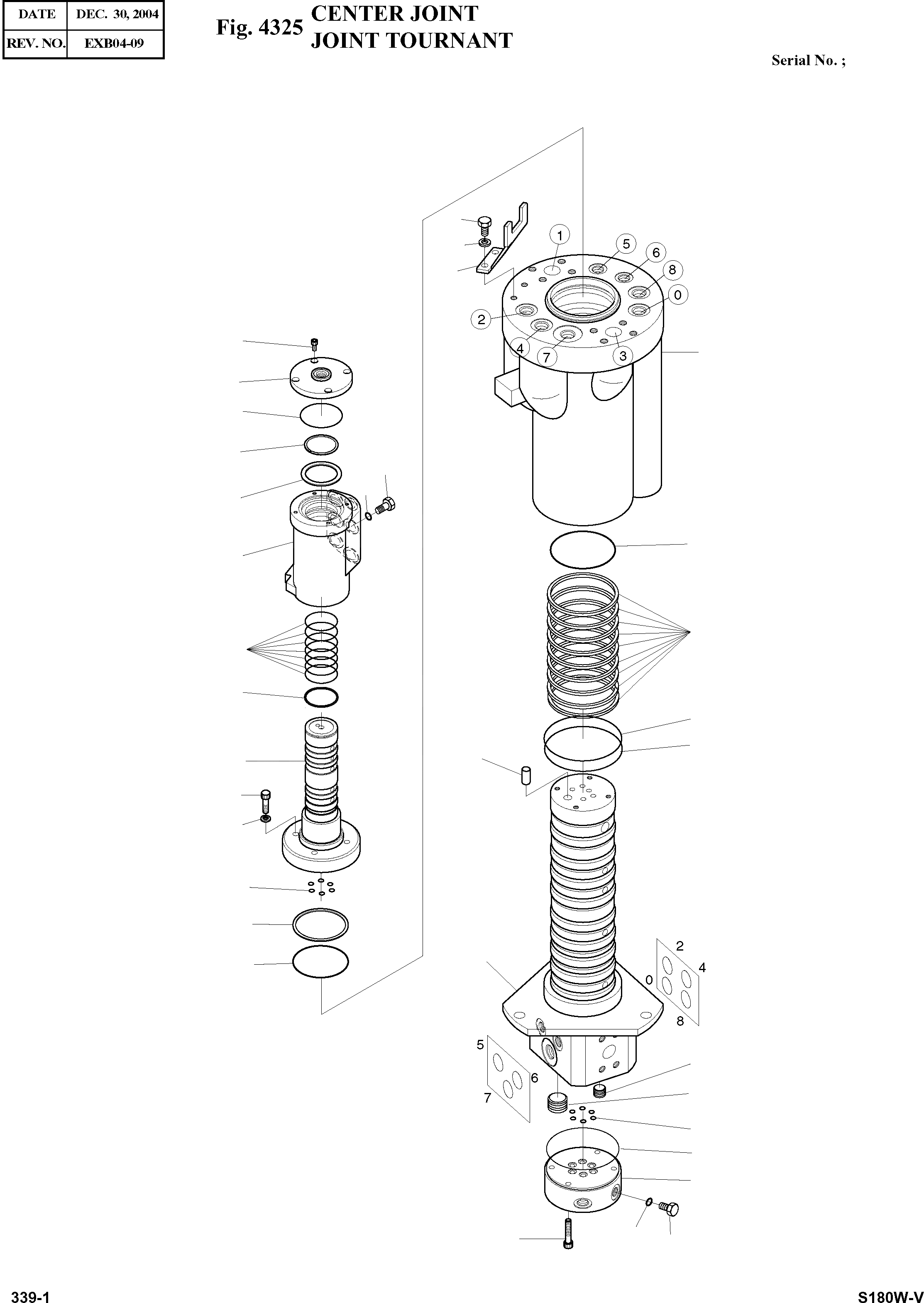 | DATE | DEC. 30, 2004 |
|---|---|
| REV. NO. | EXB04-09 |

Fig. 4325 CENTER JOINT
JOINT TOURNANT

Serial No. ;

1
5
6
8
0
2
4
7
3

2
4
0
8

5
6
7

339-1

S180W-V