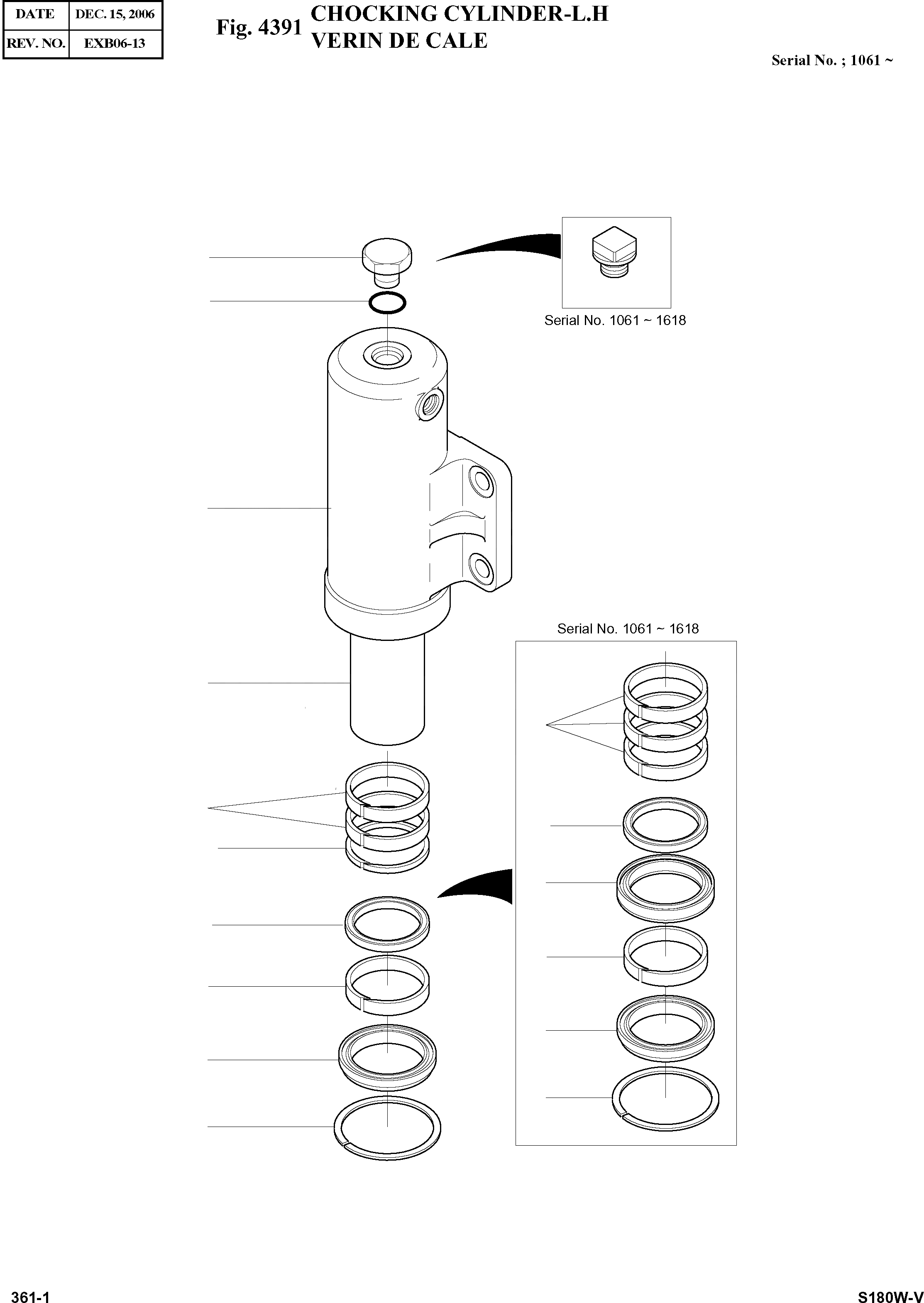 | DATE | DEC. 15, 2006 |
|---|---|
| REV. NO. | EXB06-13 |

Fig. 4391 CHOCKING CYLINDER-L.H
VERIN DE CALE

Serial No. ; 1061 ~

Serial No. 1061 ~ 1618

Serial No. 1061 ~ 1618

361-1

S180W-V