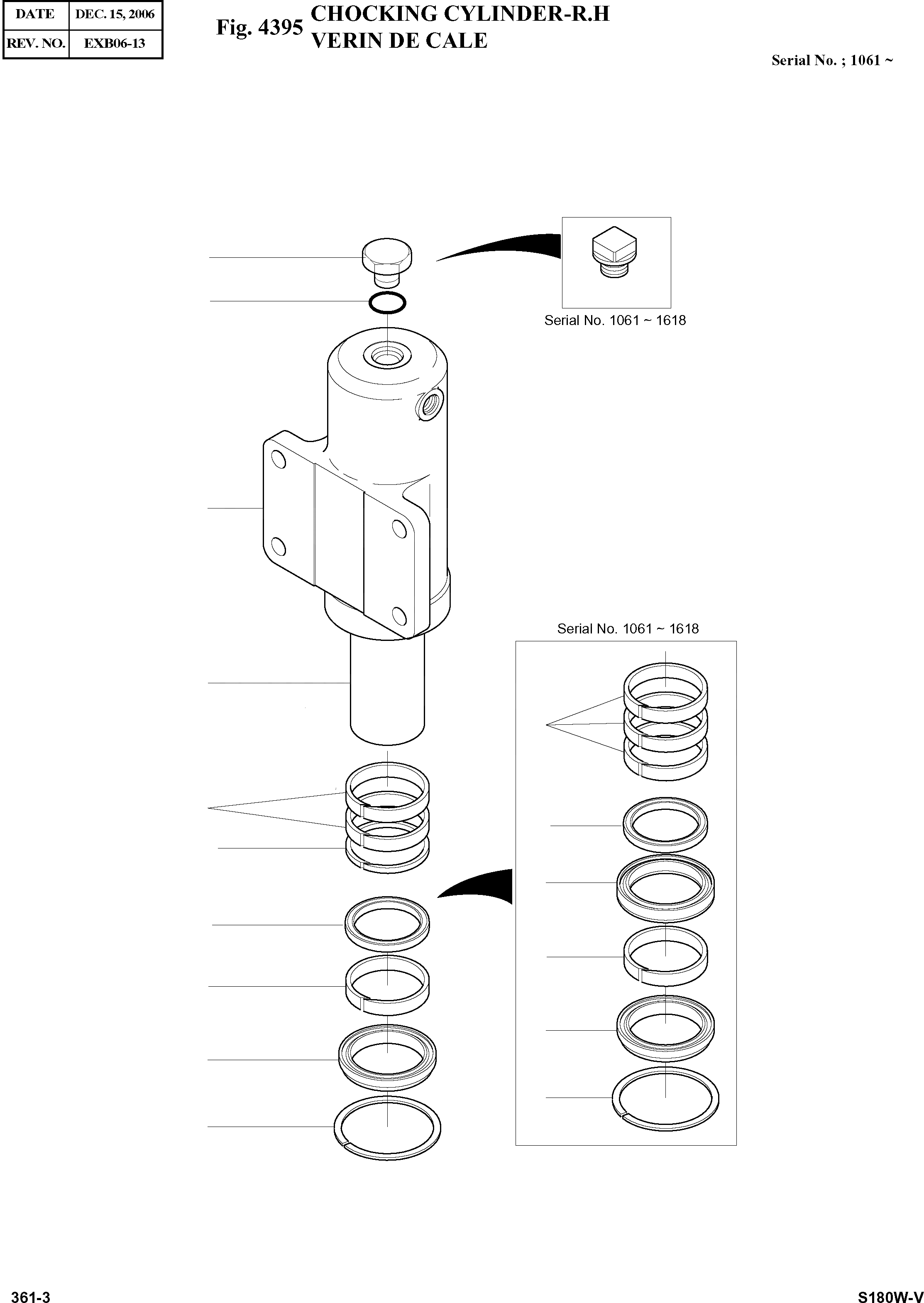 | DATE | DEC. 15, 2006 |
|---|---|
| REV. NO. | EXB06-13 |

Fig. 4395 CHOCKING CYLINDER-R.H
VERIN DE CALE

Serial No. ; 1061 ~

Serial No. 1061 ~ 1618

Serial No. 1061 ~ 1618

361-3

S180W-V