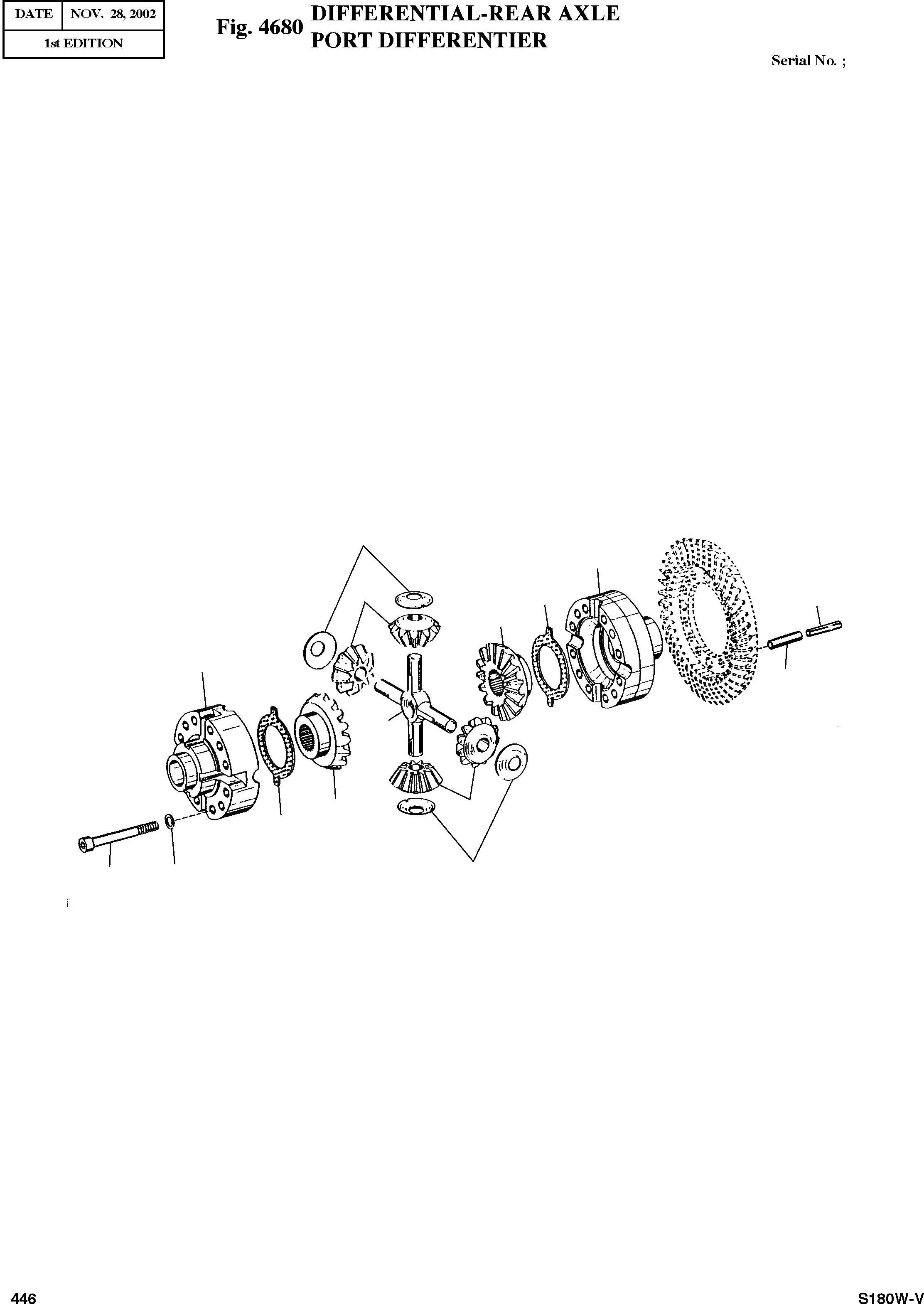 | DATE | NOV. 28, 2002 |
|---|---|
| 1st EDITION | |

Fig. 4680 DIFFERENTIAL-REAR AXLE
PORT DIFFERENTIER

Serial No. ;

446

S180W-V