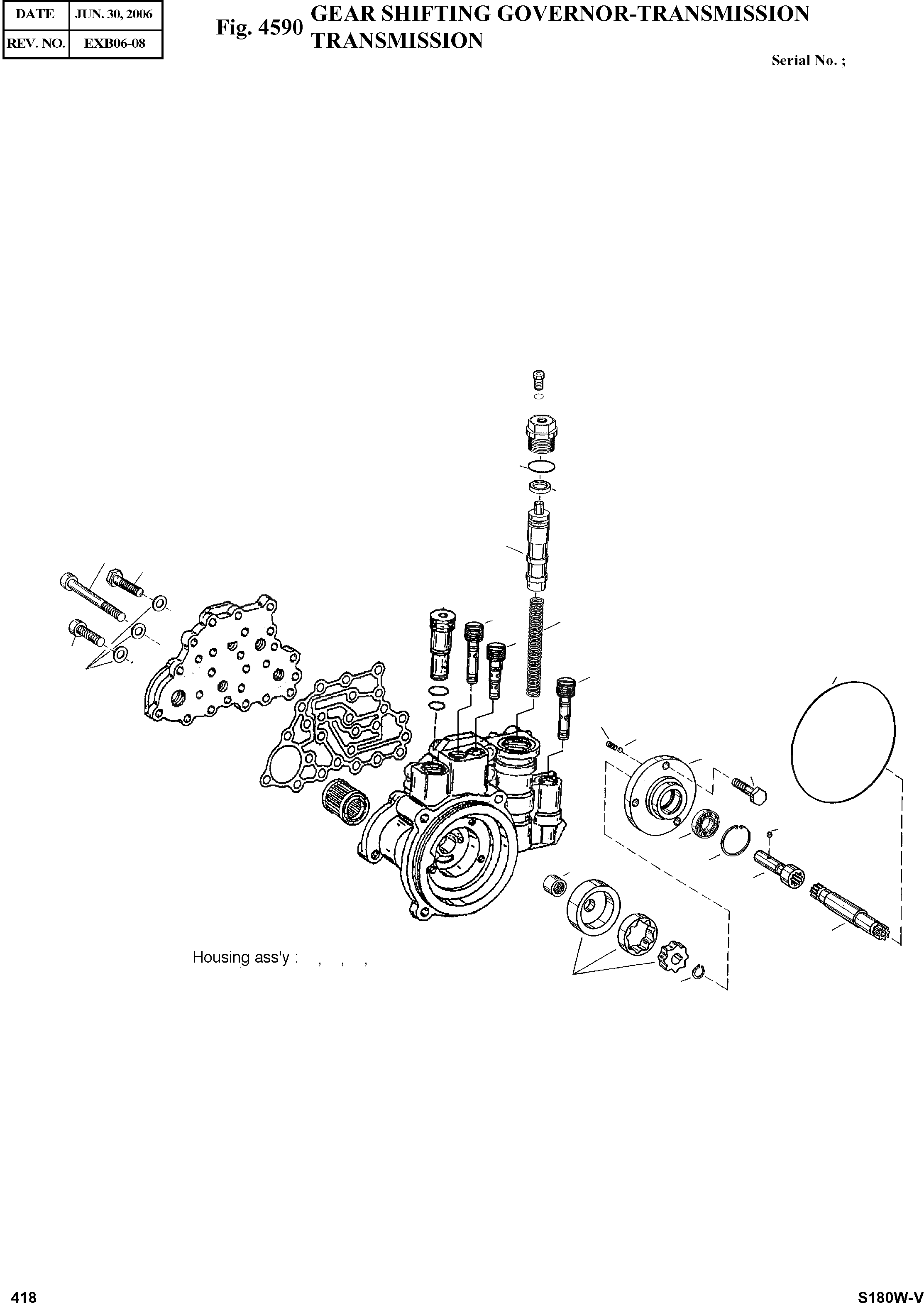 | DATE | JUN. 30, 2006 |
|---|---|
| REV. NO. | EXB06-08 |

Fig. 4590 GEAR SHIFTING GOVERNOR-TRANSMISSION TRANSMISSION

Serial No. ;

Housing ass'y : , , ,

418

S180W-V