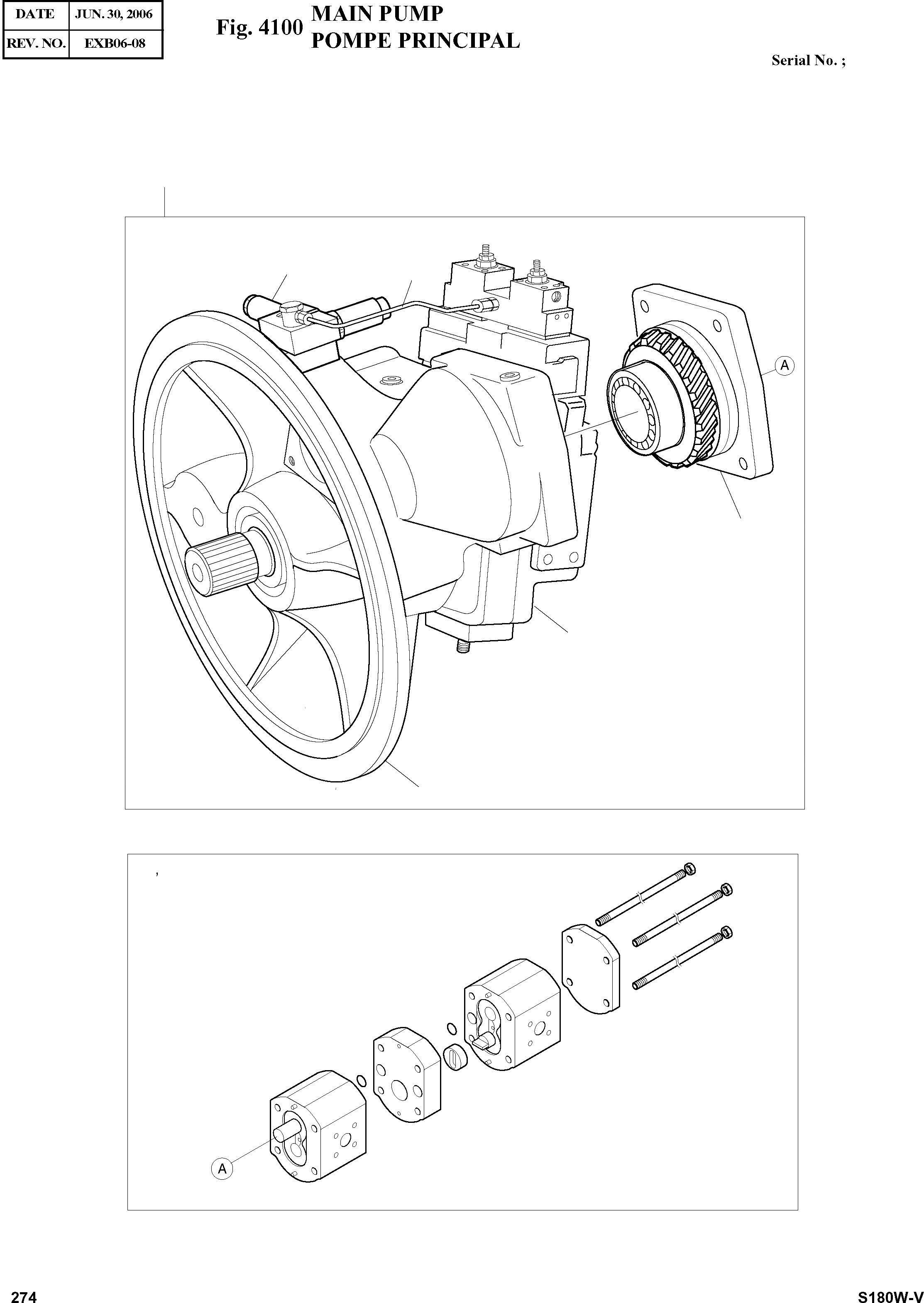 | DATE | JUN. 30, 2006 |
|---|---|
| REV. NO. | EXB06-08 |

Fig. 4100 MAIN PUMP
POMPE PRINCIPAL

Serial No. ;

A

A

274

S180W-V