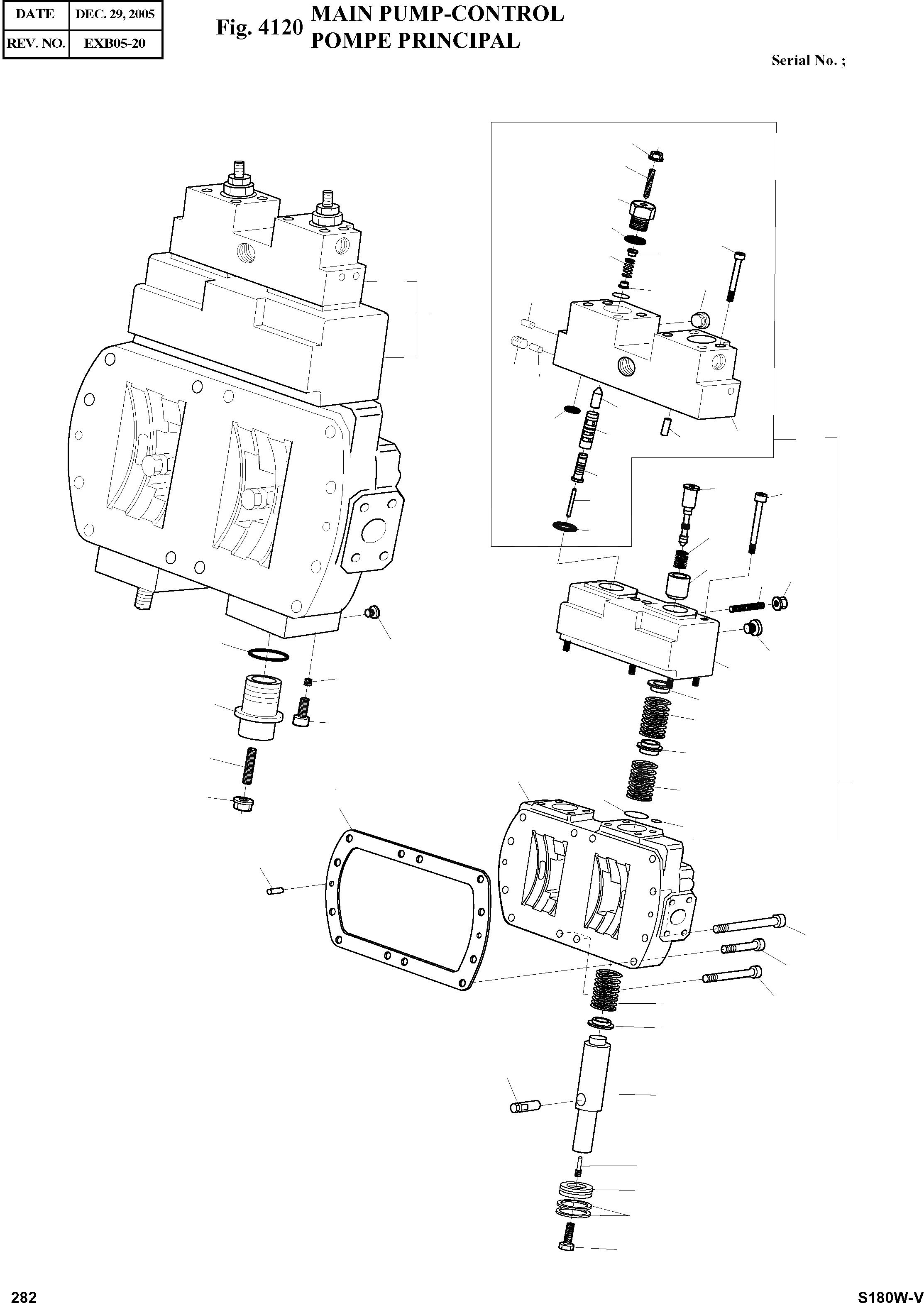 | DATE | DEC. 29, 2005 |
|---|---|
| REV. NO. | EXB05-20 |

Fig. 4120 MAIN PUMP-CONTROL
POMPE PRINCIPAL

Serial No. ;

282

S180W-V