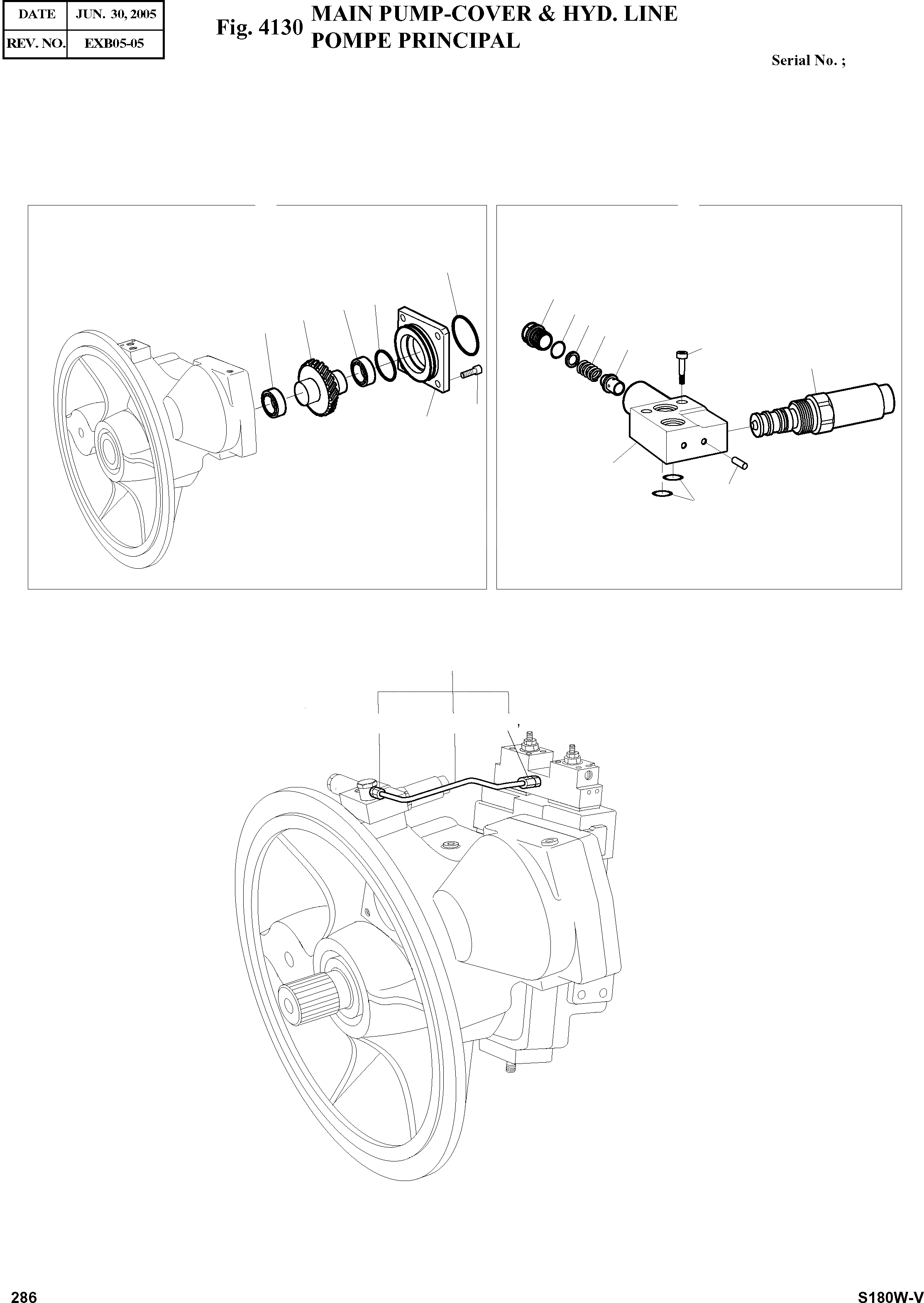 | DATE | JUN. 30, 2005 |
|---|---|
| REV. NO. | EXB05-05 |

Fig. 4130 MAIN PUMP-COVER & HYD. LINE
POMPE PRINCIPAL

Serial No. ;

286

S180W-V