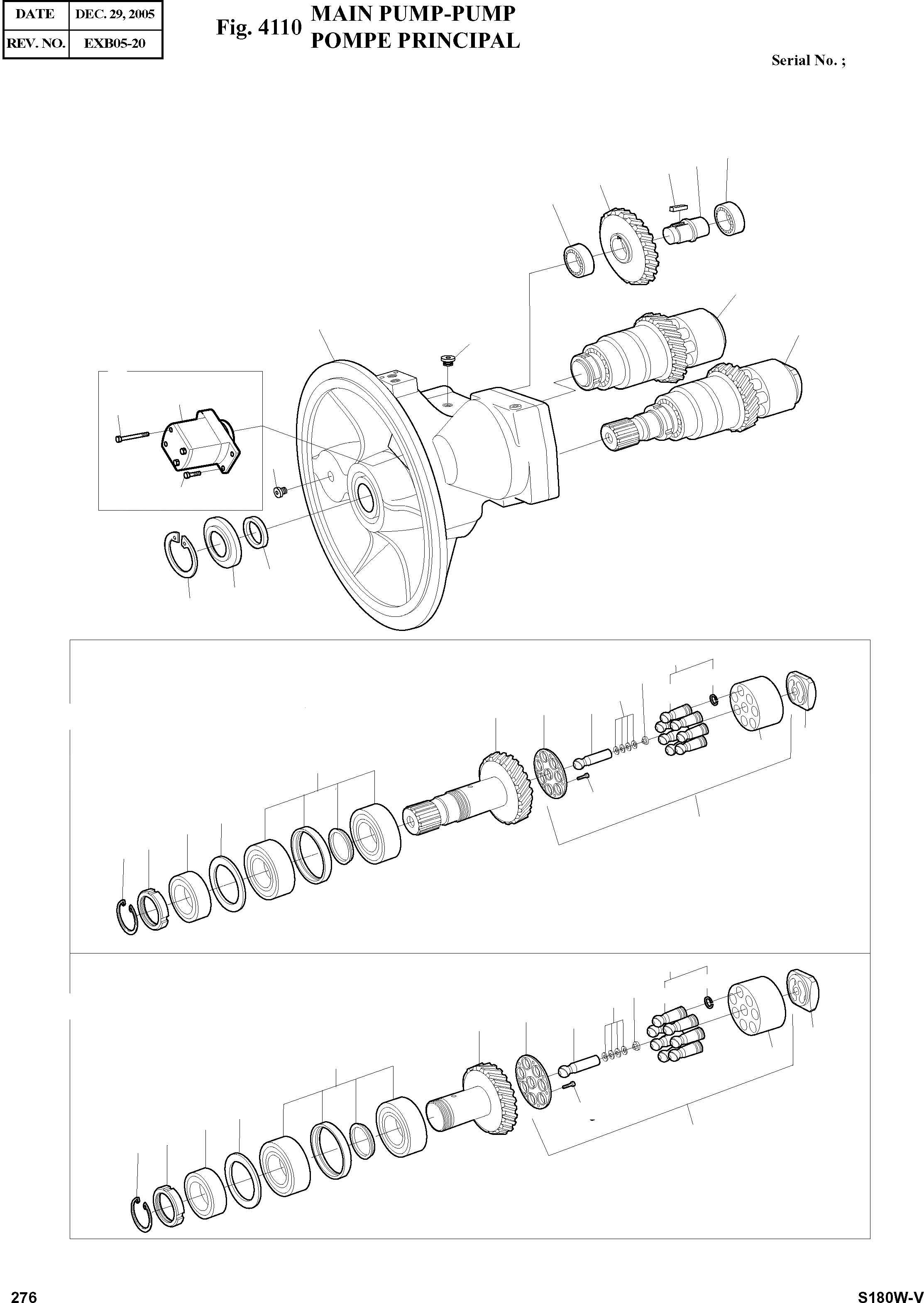 | DATE | DEC. 29, 2005 |
|---|---|
| REV. NO. | EXB05-20 |

Fig. 4110 MAIN PUMP-PUMP
POMPE PRINCIPAL

Serial No. ;

276

S180W-V