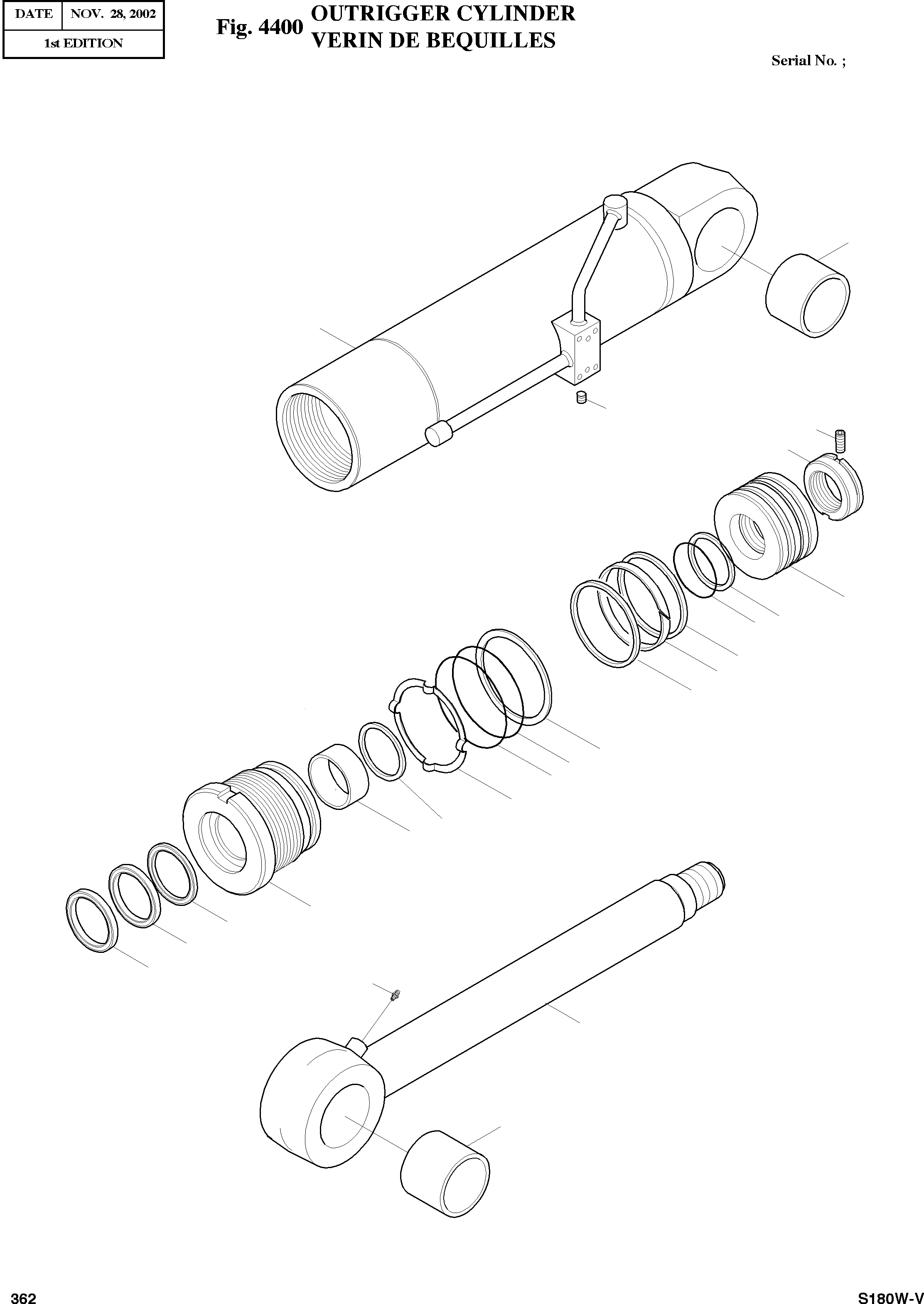 | DATE | NOV. 28, 2002 |
|---|---|
| 1st EDITION | |

Fig. 4400 OUTRIGGER CYLINDER
VERIN DE BEQUILLES

Serial No. ;

362

S180W-V