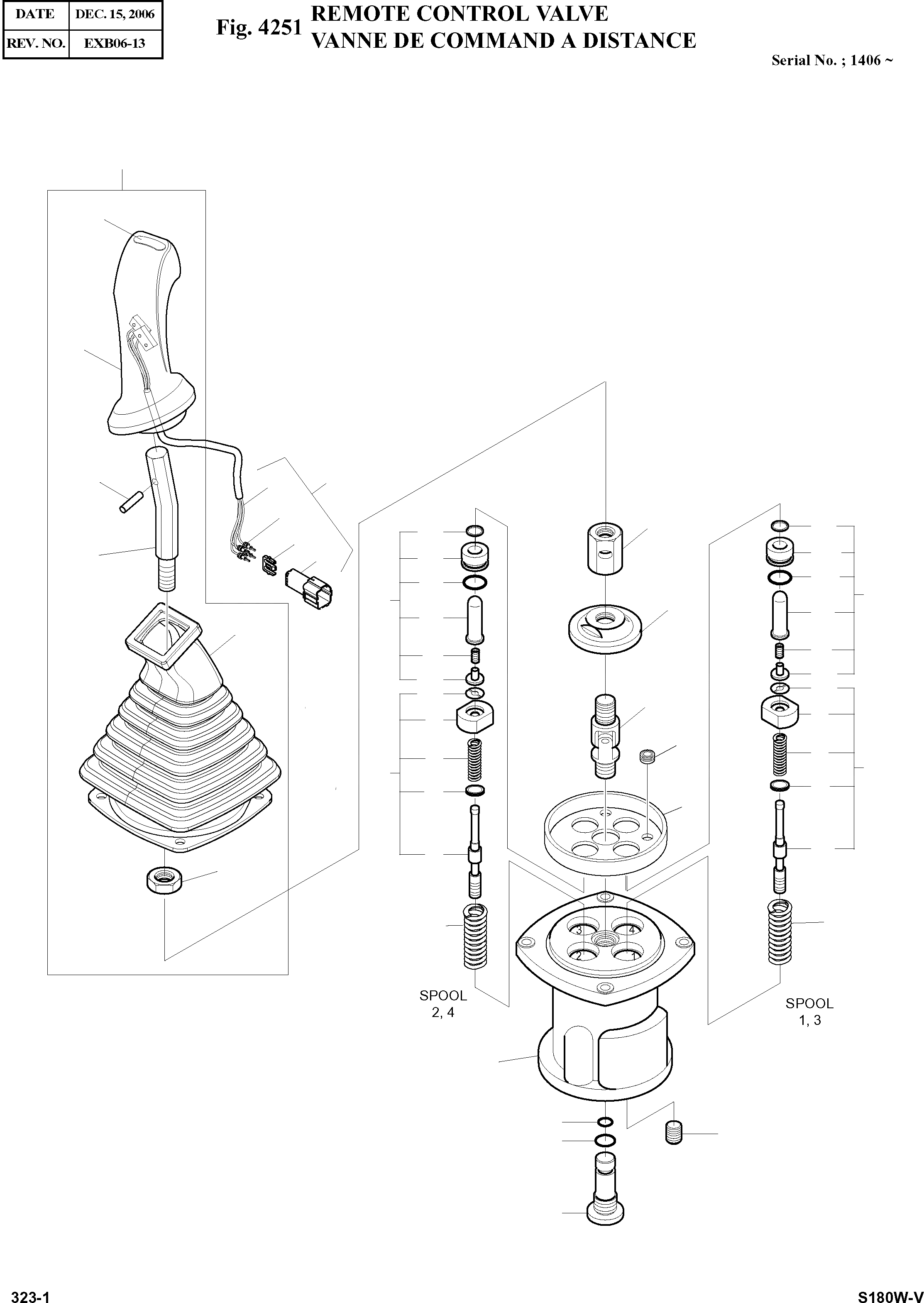 | DATE | DEC. 15, 2006 |
|---|---|
| REV. NO. | EXB06-13 |

Fig. 4251 REMOTE CONTROL VALVE
VANNE DE COMMAND A DISTANCE

Serial No. ; 1406 ~

3
4
2
1

SPOOL
2, 4

SPOOL
1, 3

323-1

S180W-V