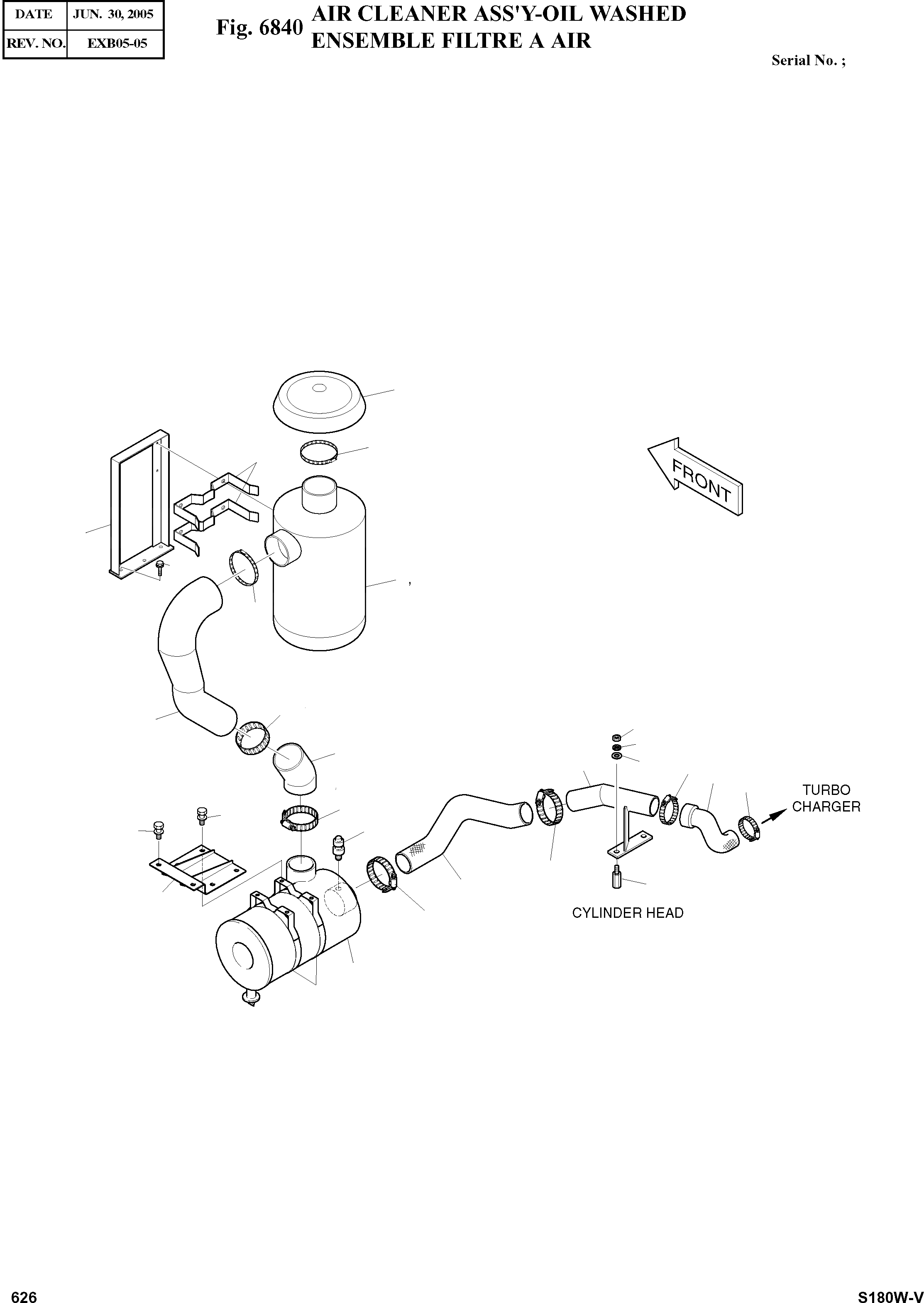 | DATE | JUN. 30, 2005 |
|---|---|
| REV. NO. | EXB05-05 |

Fig. 6840 AIR CLEANER ASS'Y-OIL WASHED
ENSEMBLE FILTRE A AIR

Serial No. ;

FRONT

TURBO CHARGER

CYLINDER HEAD

626

S180W-V