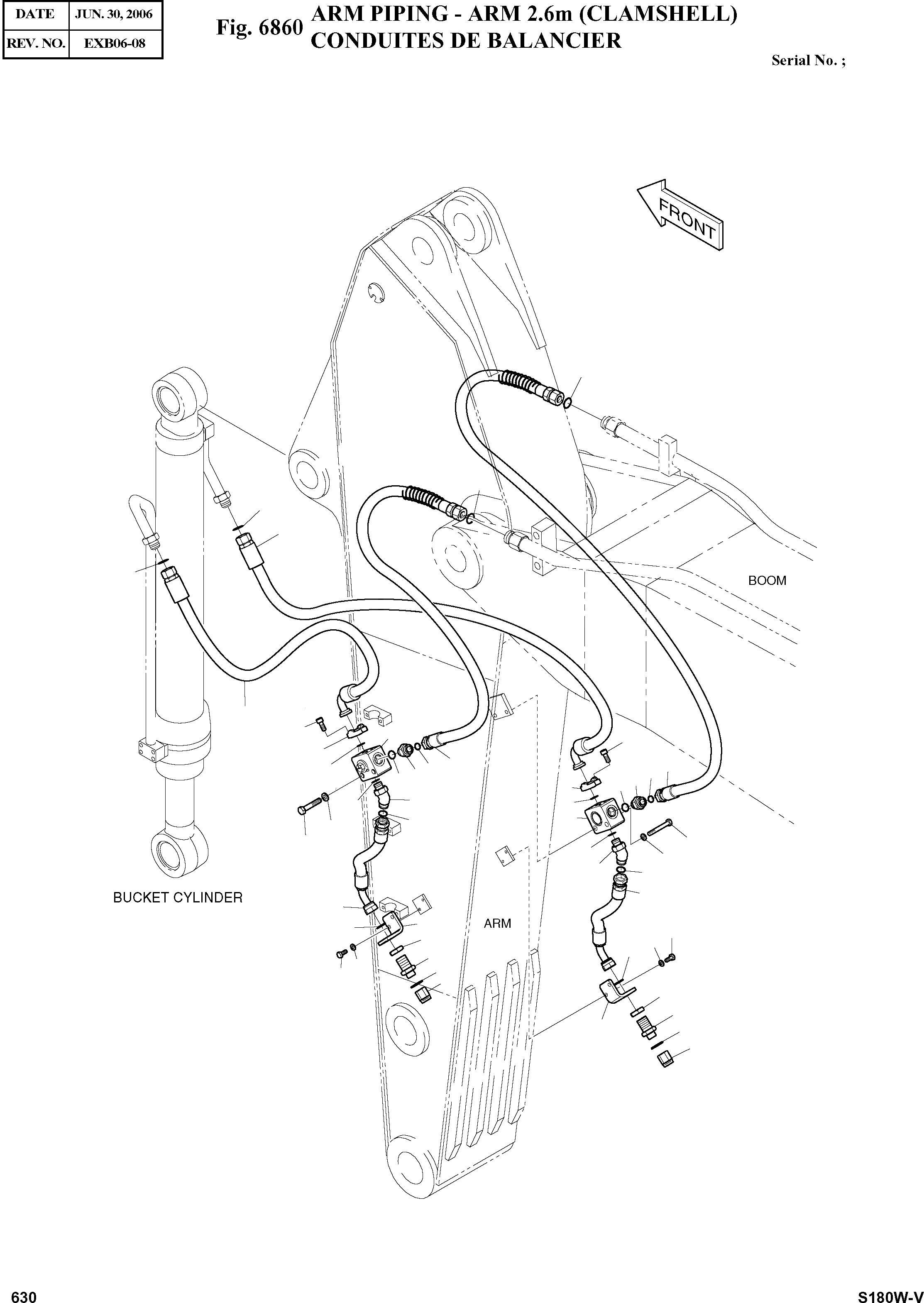 | DATE | JUN. 30, 2006 |
|---|---|
| REV. NO. | EXB06-08 |

Fig. 6860 ARM PIPING - ARM 2.6m (CLAMSHELL)
CONDUITES DE BALANCIER

Serial No. ;

FRONT

BOOM

BUCKET CYLINDER

ARM

630

S180W-V