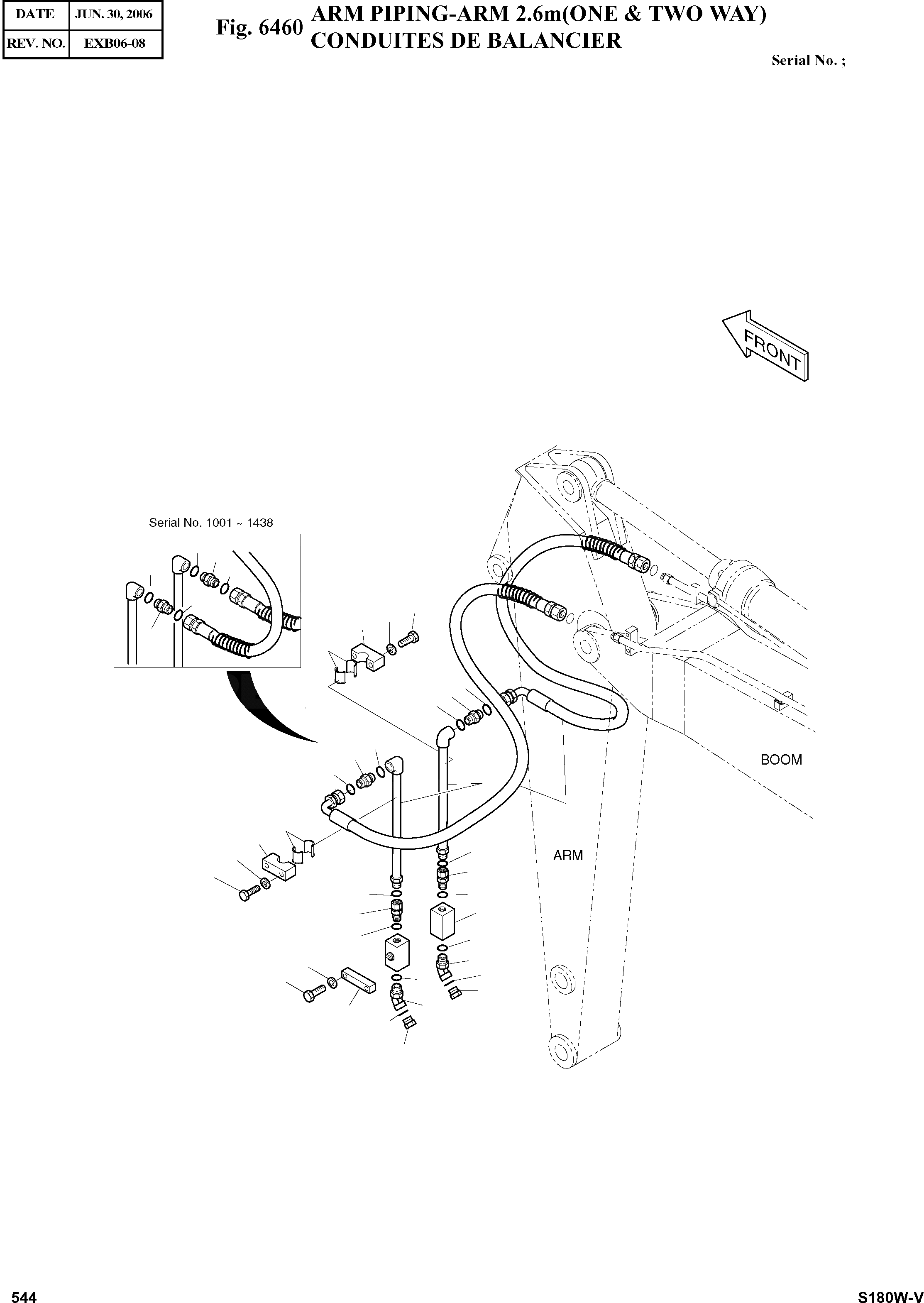 | DATE | JUN. 30, 2006 |
|---|---|
| REV. NO. | EXB06-08 |

Fig. 6460 ARM PIPING-ARM 2.6m(ONE & TWO WAY)
CONDUITES DE BALANCIER

Serial No. ;

FRONT

Serial No. 1001 ~ 1438

BOOM

ARM

544

S180W-V