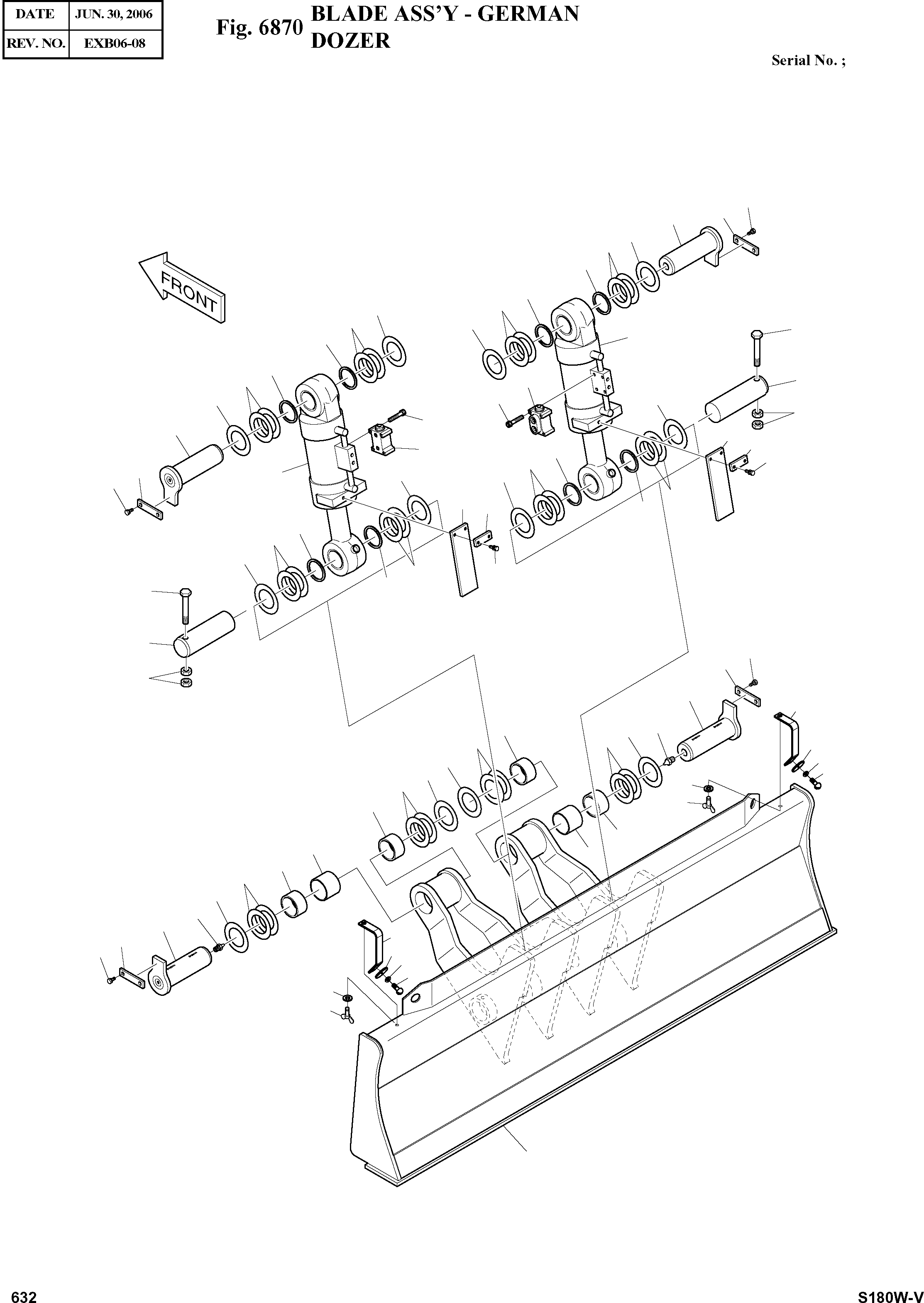 | DATE | JUN. 30, 2006 |
|---|---|
| REV. NO. | EXB06-08 |

Fig. 6870 BLADE ASS'Y - GERMAN DOZER

Serial No. ;

FRONT

632

S180W-V