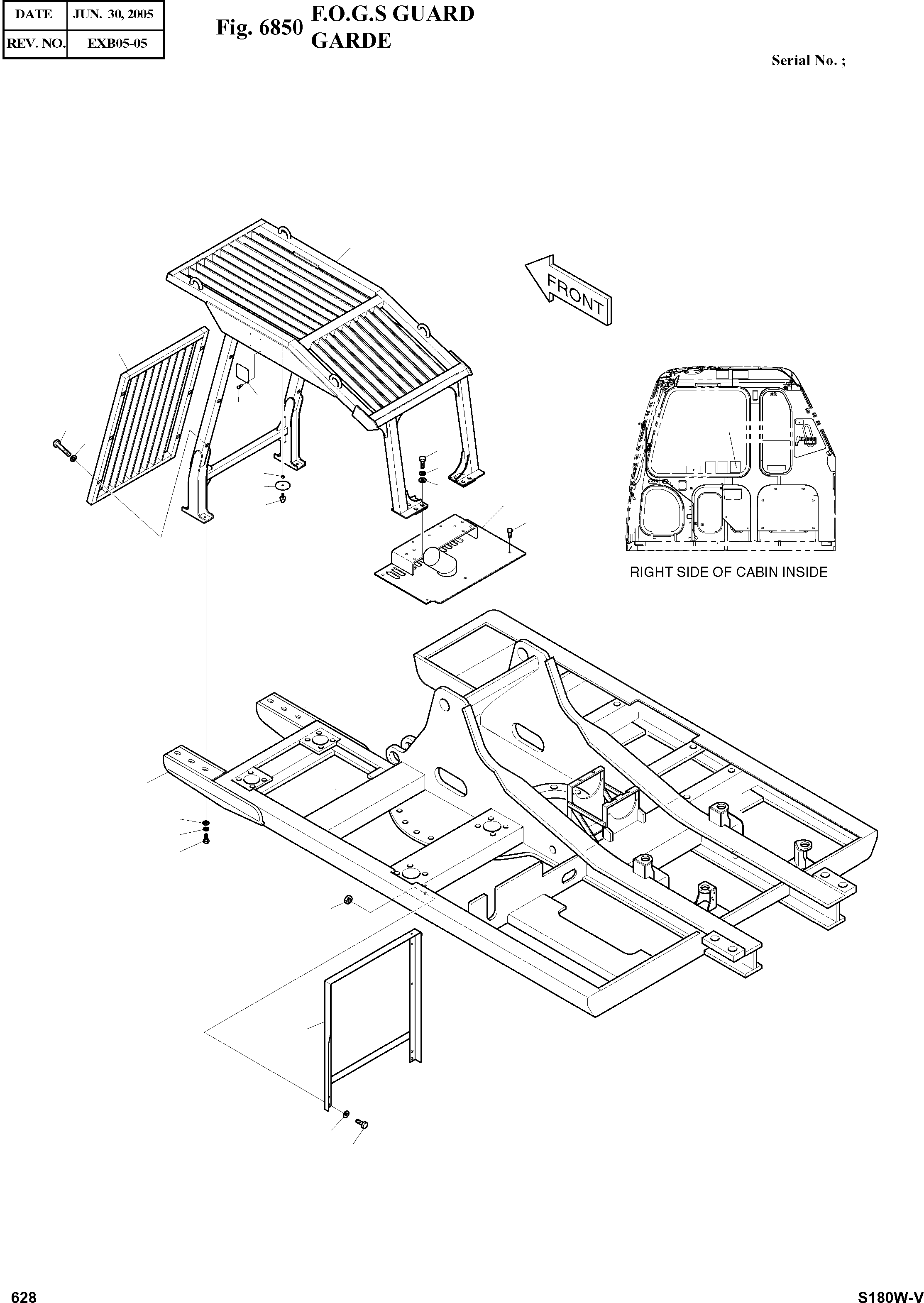 | DATE | JUN. 30, 2005 |
|---|---|
| REV. NO. | EXB05-05 |

Fig. 6850 F.O.G.S GUARD GARDE

Serial No. ;

FRONT

RIGHT SIDE OF CABIN INSIDE

628

S180W-V