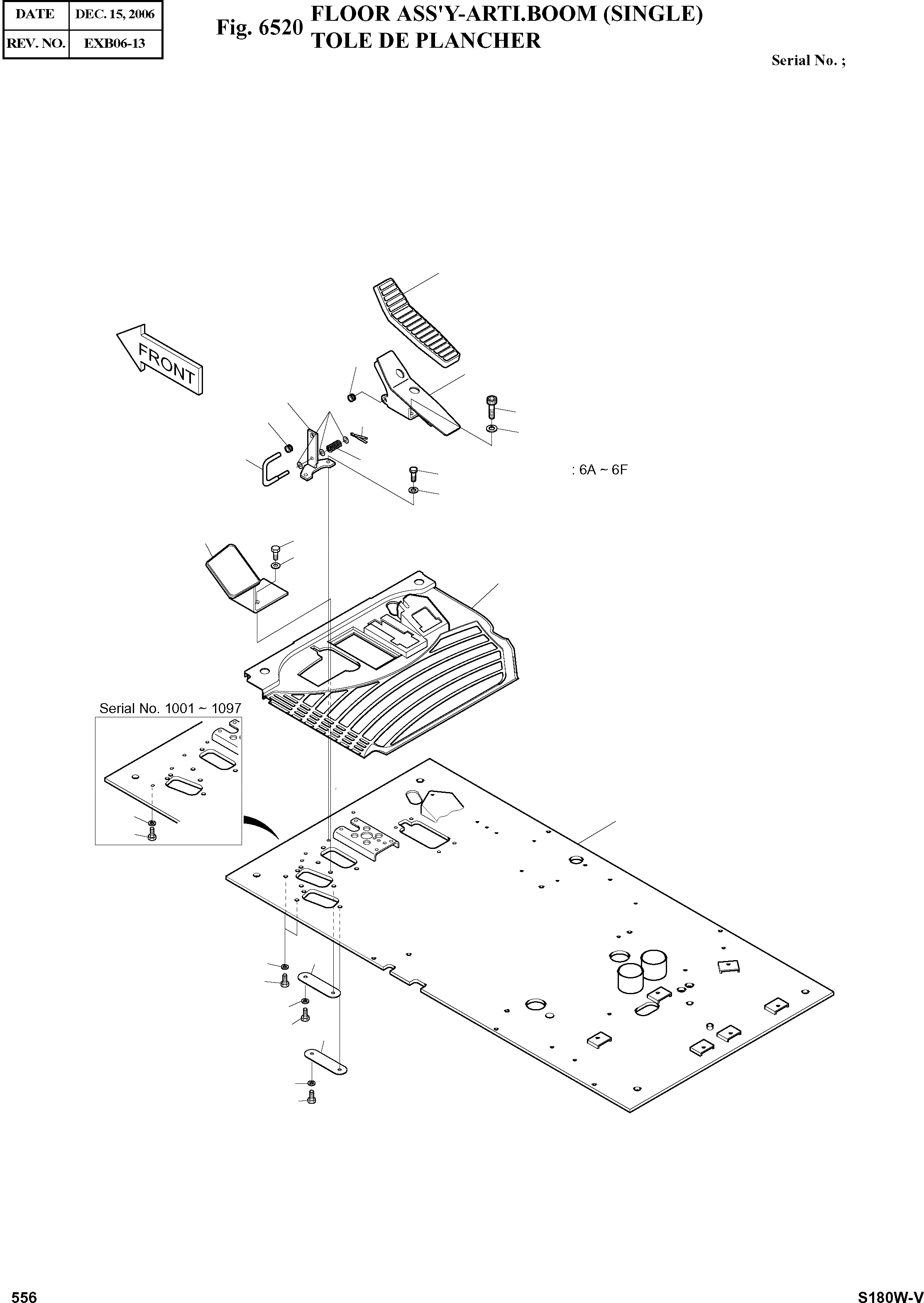 | DATE | DEC. 15, 2006 |
|---|---|
| REV. NO. | EXB06-13 |

Fig. 6520 FLOOR ASS'Y-ARTI.BOOM (SINGLE)
TOLE DE PLANCHER

Serial No. ;

FRONT

: 6A ~ 6F

Serial No. 1001 ~ 1097

556

S180W-V