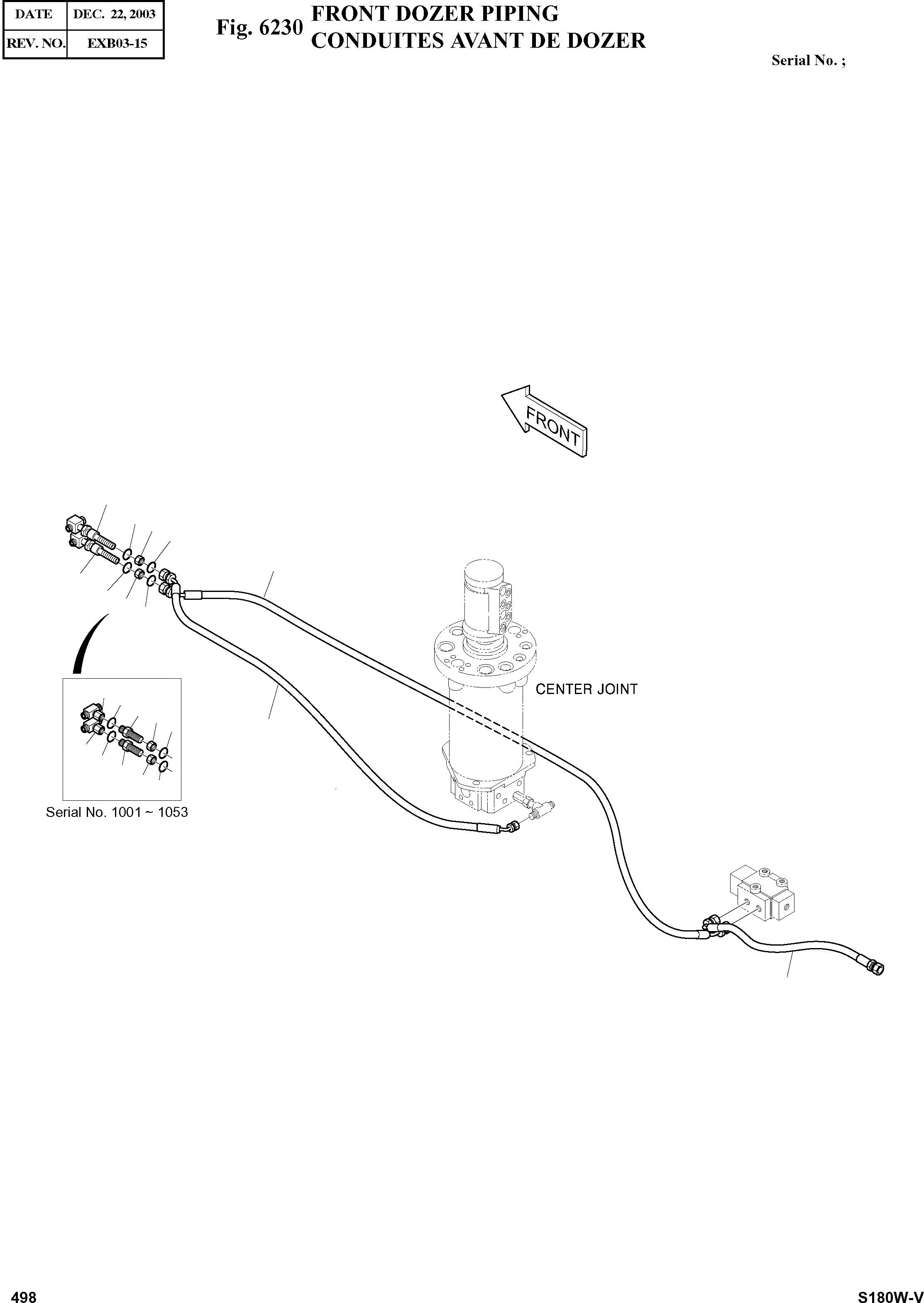 | DATE | DEC. 22, 2003 |
|---|---|
| REV. NO. | EXB03-15 |

Fig. 6230 FRONT DOZER PIPING
CONDUITES AVANT DE DOZER

Serial No. ;

FRONT

CENTER JOINT

Serial No. 1001 ~ 1053

498

S180W-V