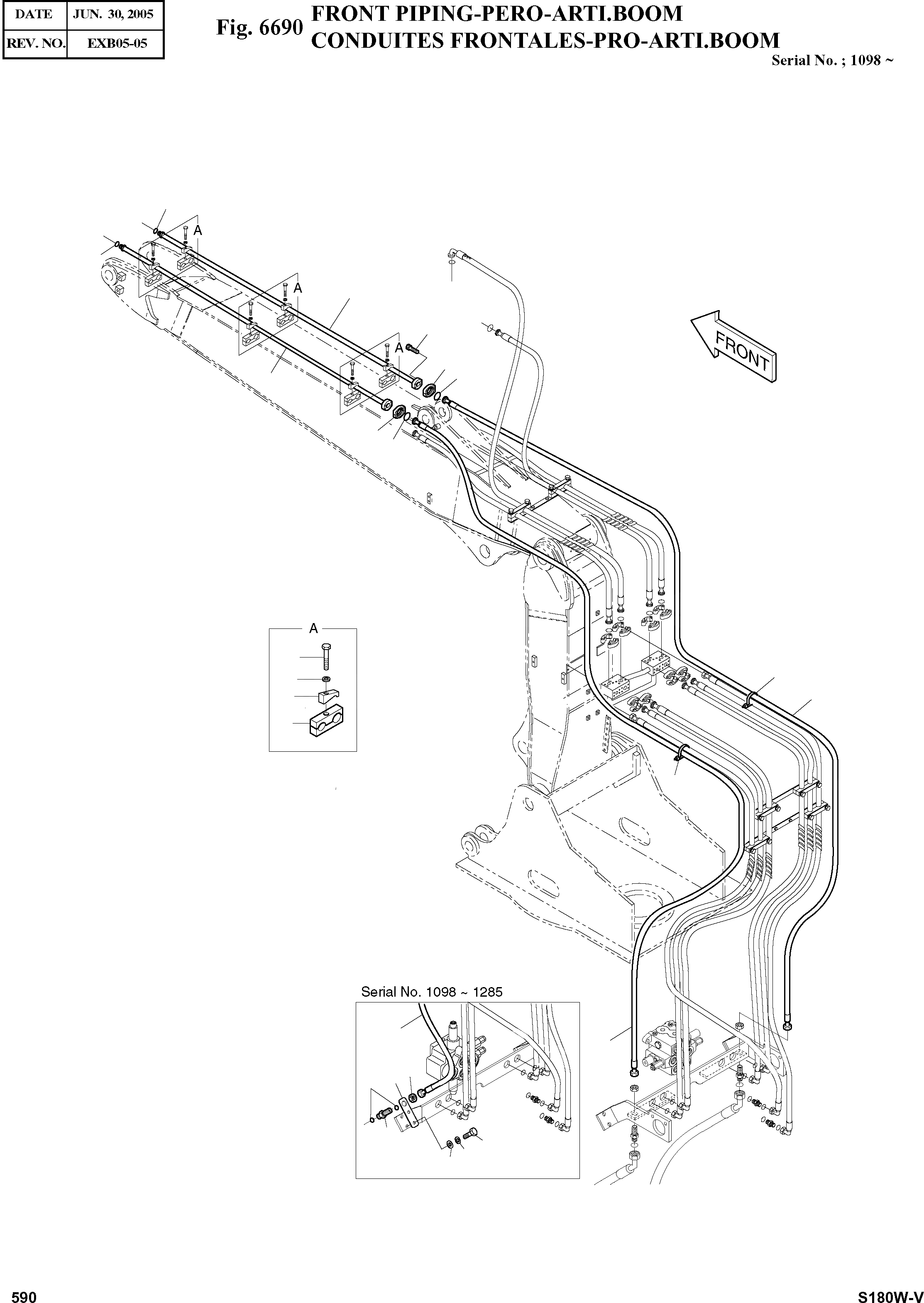 | DATE | JUN. 30, 2005 |
|---|---|
| REV. NO. | EXB05-05 |

Fig. 6690 FRONT PIPING-PERO-ARTI.BOOM
CONDUITES FRONTALES-PRO-ARTI.BOOM

Serial No. ; 1098 ~

A

A

A

FRONT

A

Serial No. 1098 ~ 1285

590

S180W-V