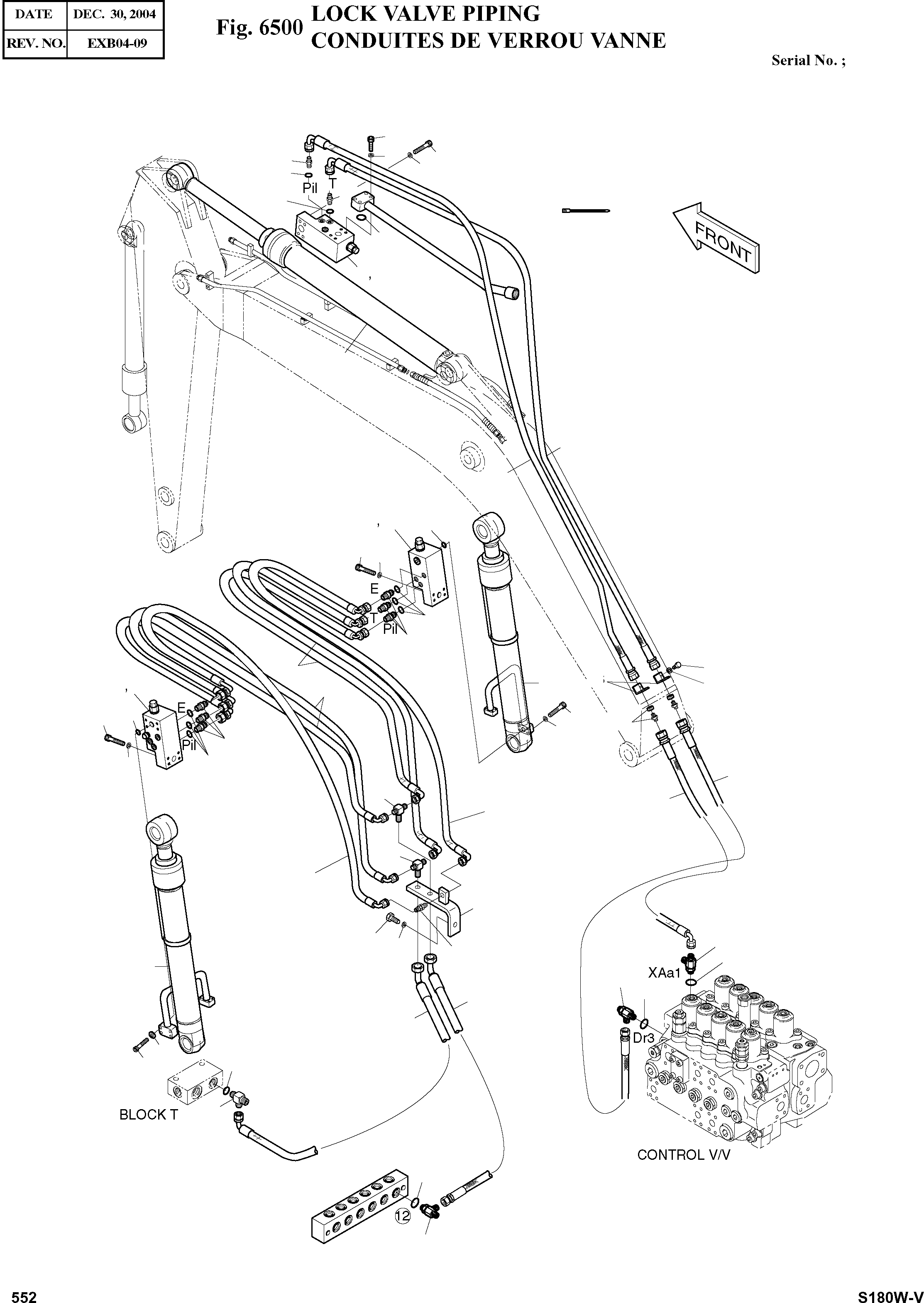 | DATE | DEC. 30, 2004 |
|---|---|
| REV. NO. | EXB04-09 |

Fig. 6500 LOCK VALVE PIPING
CONDUITES DE VERROU VANNE

Serial No. ;

Pil T

FRONT

E
T
Pil

E
Pil

XAa1

Dr3

BLOCK T

CONTROL V/V

12

552

S180W-V