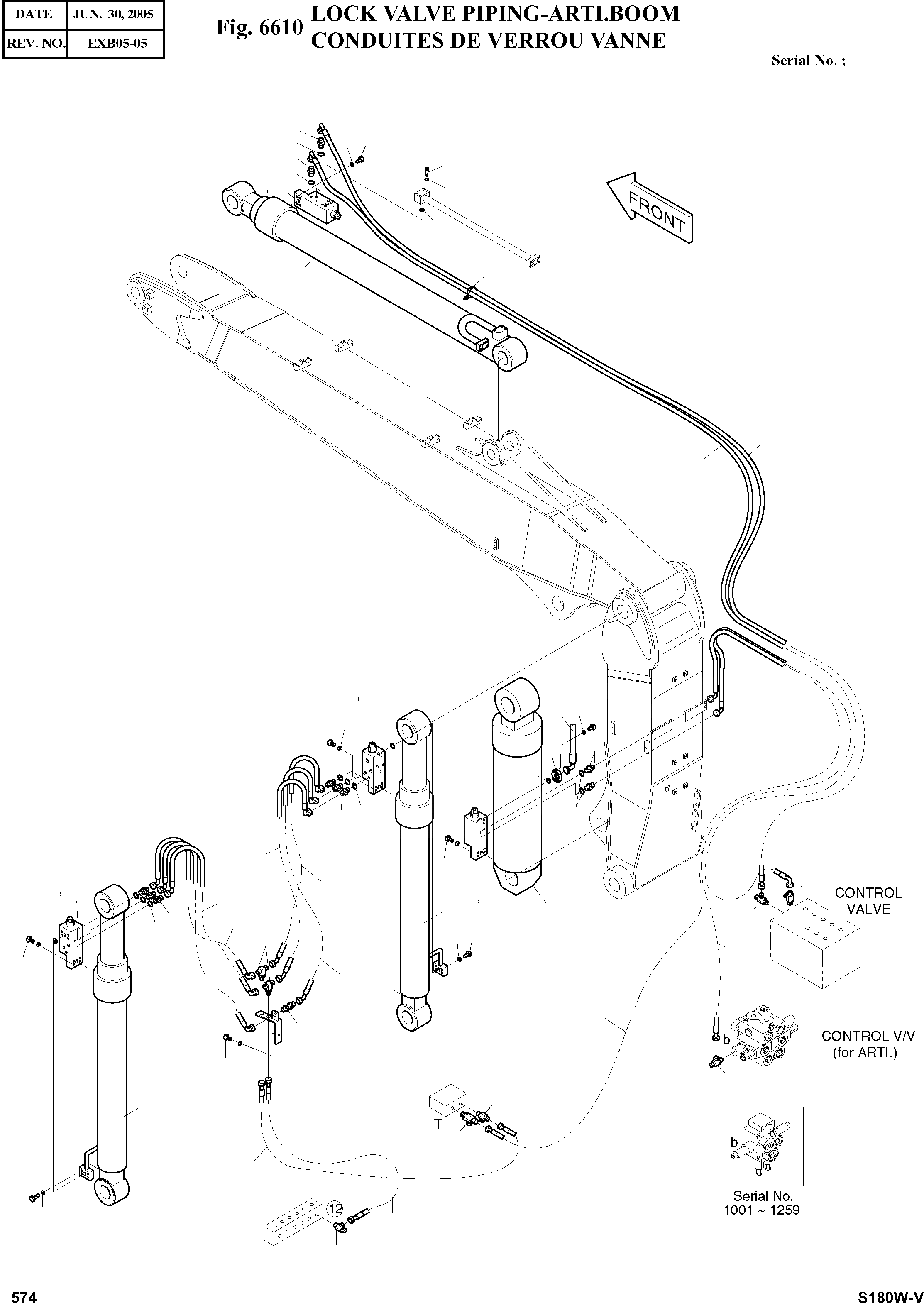 | DATE | JUN. 30, 2005 |
|---|---|
| REV. NO. | EXB05-05 |

Fig. 6610 LOCK VALVE PIPING-ARTI.BOOM
CONDUITES DE VERROU VANNE

Serial No. ;

FRONT

CONTROL VALVE

b

CONTROL V/V (for ARTI.)

T

b

Serial No. 1001 ~ 1259

12

574

S180W-V