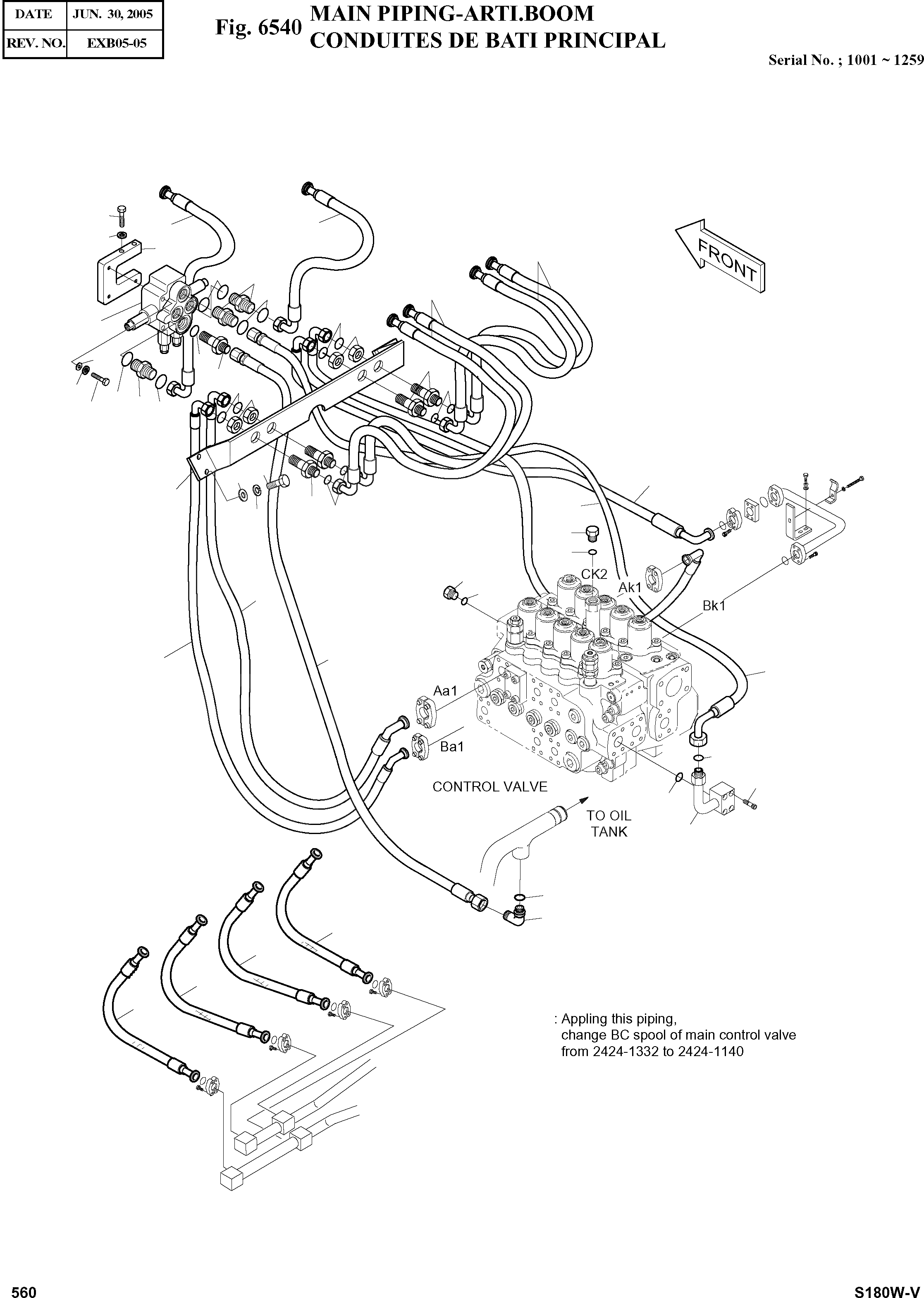 | DATE | JUN. 30, 2005 |
|---|---|
| REV. NO. | EXB05-05 |

Fig. 6540 MAIN PIPING-ARTI.BOOM
CONDUITES DE BATI PRINCIPAL

Serial No. ; 1001 ~ 1259

FRONT

CK2

Ak1

Bk1

Aa1

Ba1

CONTROL VALVE

TO OIL TANK

: Appling this piping,
change BC spool of main control valve
from 2424-1332 to 2424-1140

560

S180W-V