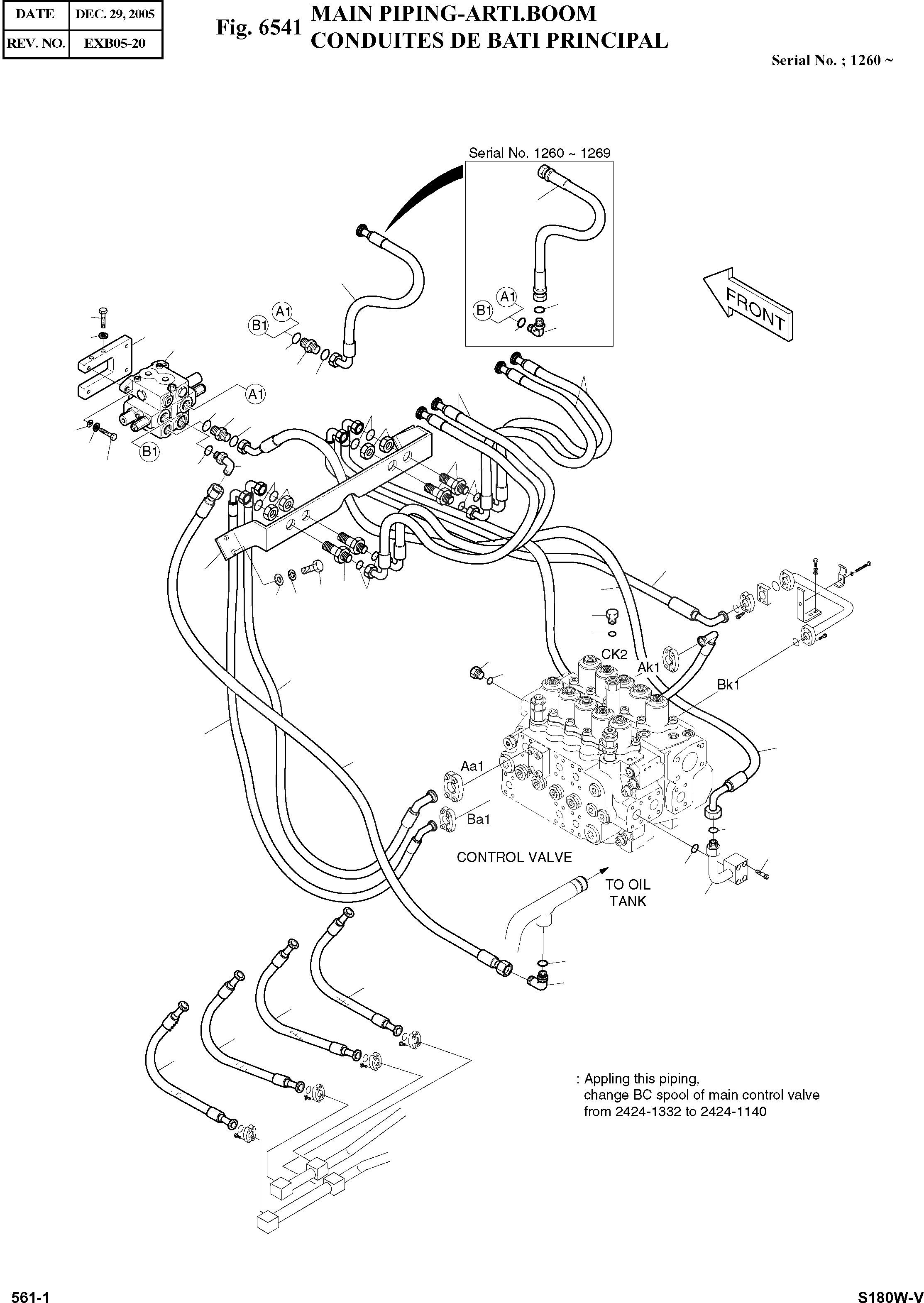 | DATE | DEC. 29, 2005 |
|---|---|
| REV. NO. | EXB05-20 |

Fig. 6541 MAIN PIPING-ARTI.BOOM
CONDUITES DE BATI PRINCIPAL

Serial No. ; 1260 ~

Serial No. 1260 ~ 1269

A1

B1

FRONT

A1

B1

A1

B1

CK2

Ak1

Bk1

Aa1

Ba1

CONTROL VALVE

TO OIL TANK

: Appling this piping, change BC spool of main control valve from 2424-1332 to 2424-1140

561-1

S180W-V