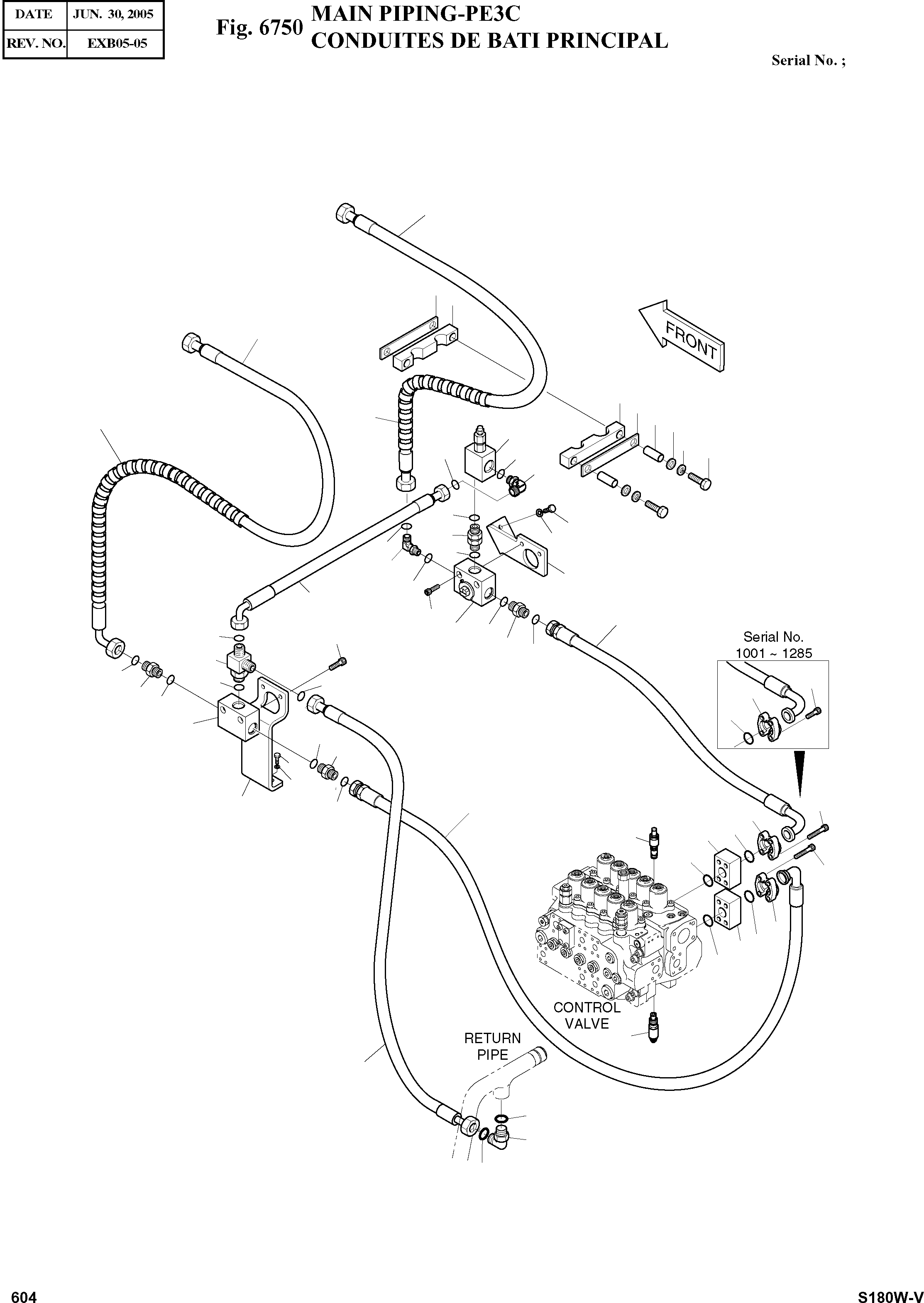 | DATE | JUN. 30, 2005 |
|---|---|
| REV. NO. | EXB05-05 |

Fig. 6750 MAIN PIPING-PE3C
CONDUITES DE BATI PRINCIPAL

Serial No. ;

FRONT

Serial No.
1001 ~ 1285

CONTROL VALVE

RETURN PIPE

604

S180W-V