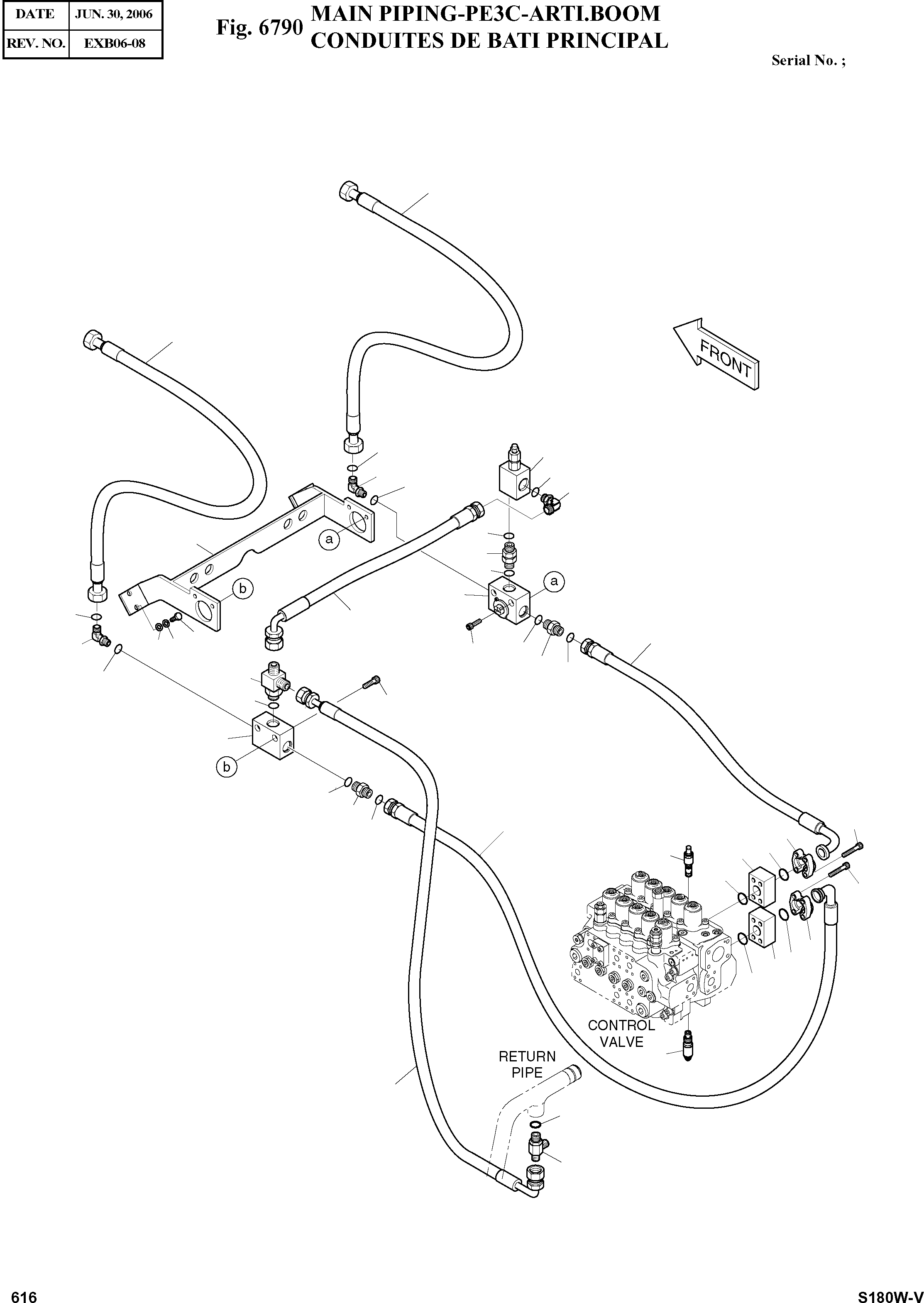 | DATE | JUN. 30, 2006 |
|---|---|
| REV. NO. | EXB06-08 |

Fig. 6790 MAIN PIPING-PE3C-ARTI.BOOM
CONDUITES DE BATI PRINCIPAL

Serial No. ;

FRONT

a

b

a

b

CONTROL VALVE

RETURN PIPE

616

S180W-V