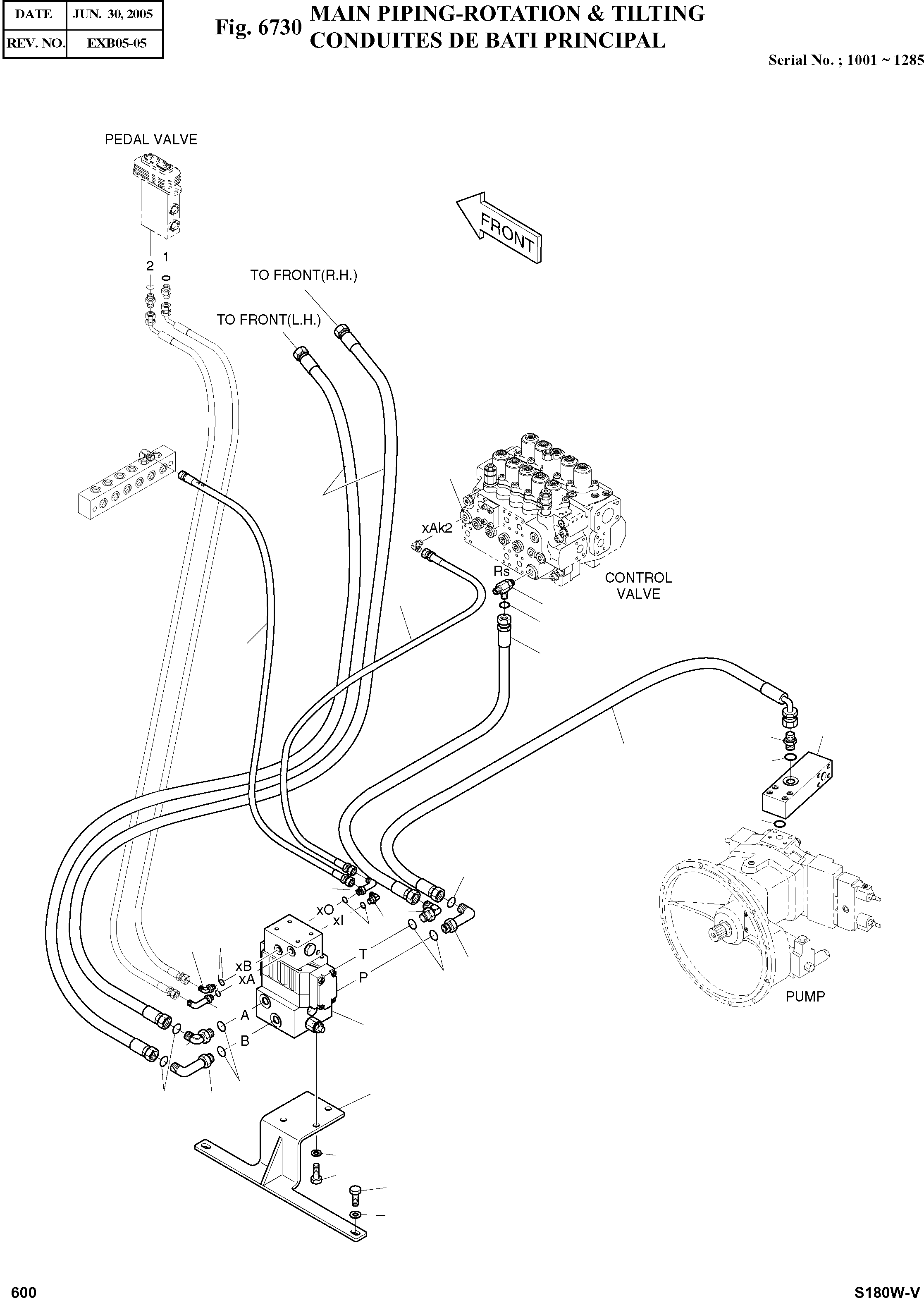 | DATE | JUN. 30, 2005 |
|---|---|
| REV. NO. | EXB05-05 |

Fig. 6730 MAIN PIPING-ROTATION & TILTING
CONDUITES DE BATI PRINCIPAL

Serial No. ; 1001 ~ 1285

PEDAL VALVE

FRONT

2 1

TO FRONT(R.H.)

TO FRONT(L.H.)

xAk2

Rs

CONTROL VALVE

xO
xI

xB
xA

T

P

A

B

PUMP

600

S180W-V