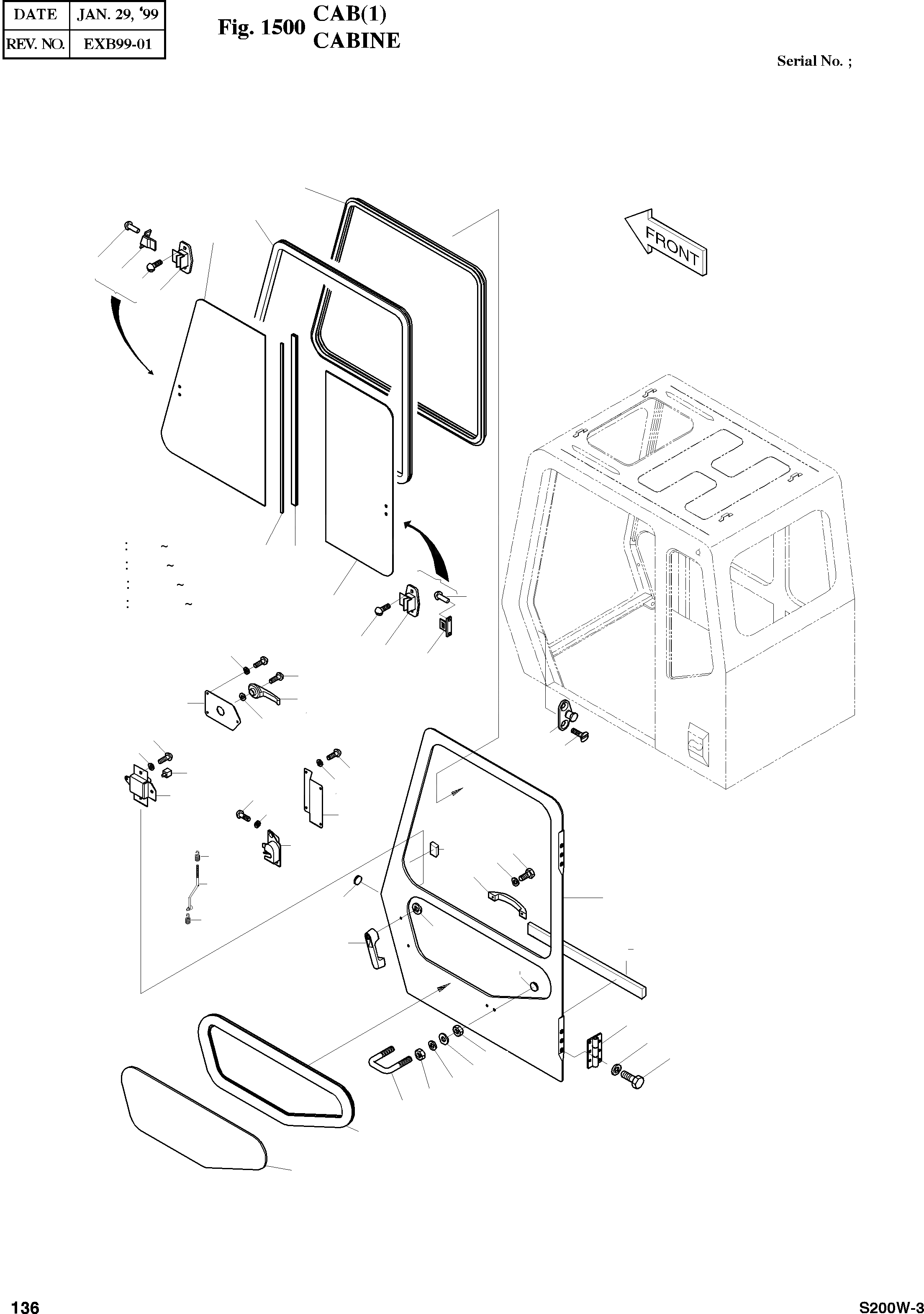 | DATE | JAN. 29, '99 |
|---|---|
| REV. NO. | EXB99-01 |

Fig. 1500 CAB(1)
CABINE

Serial No. ;

FRONT

: ~
: ~
: ~
: ~

136

S200W-3