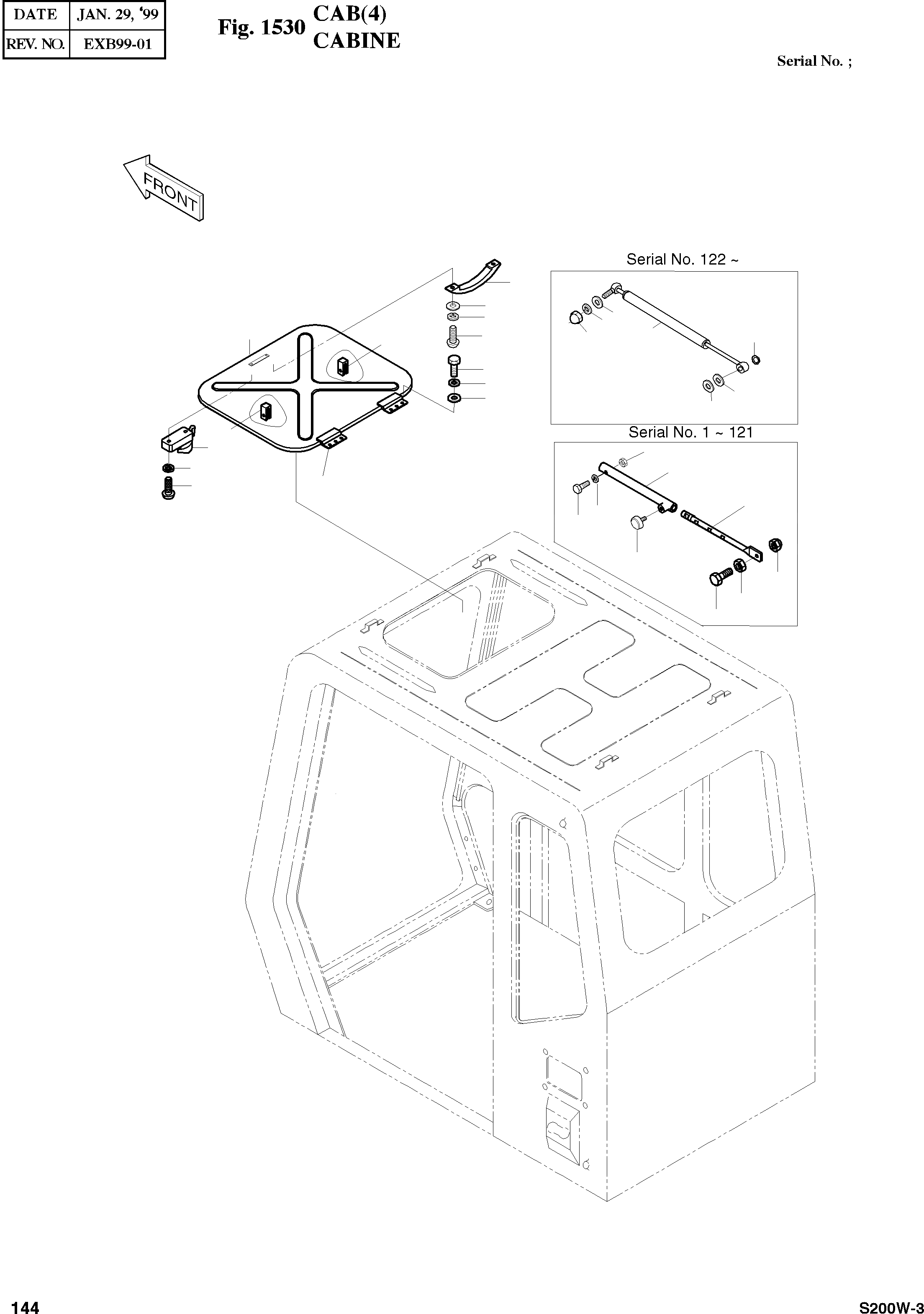 | DATE | JAN. 29, '99 |
|---|---|
| REV. NO. | EXB99-01 |

Fig. 1530 CAB(4) CABINE

Serial No. ;

FRONT

Serial No. 122 ~

Serial No. 1 ~ 121

144

S200W-3