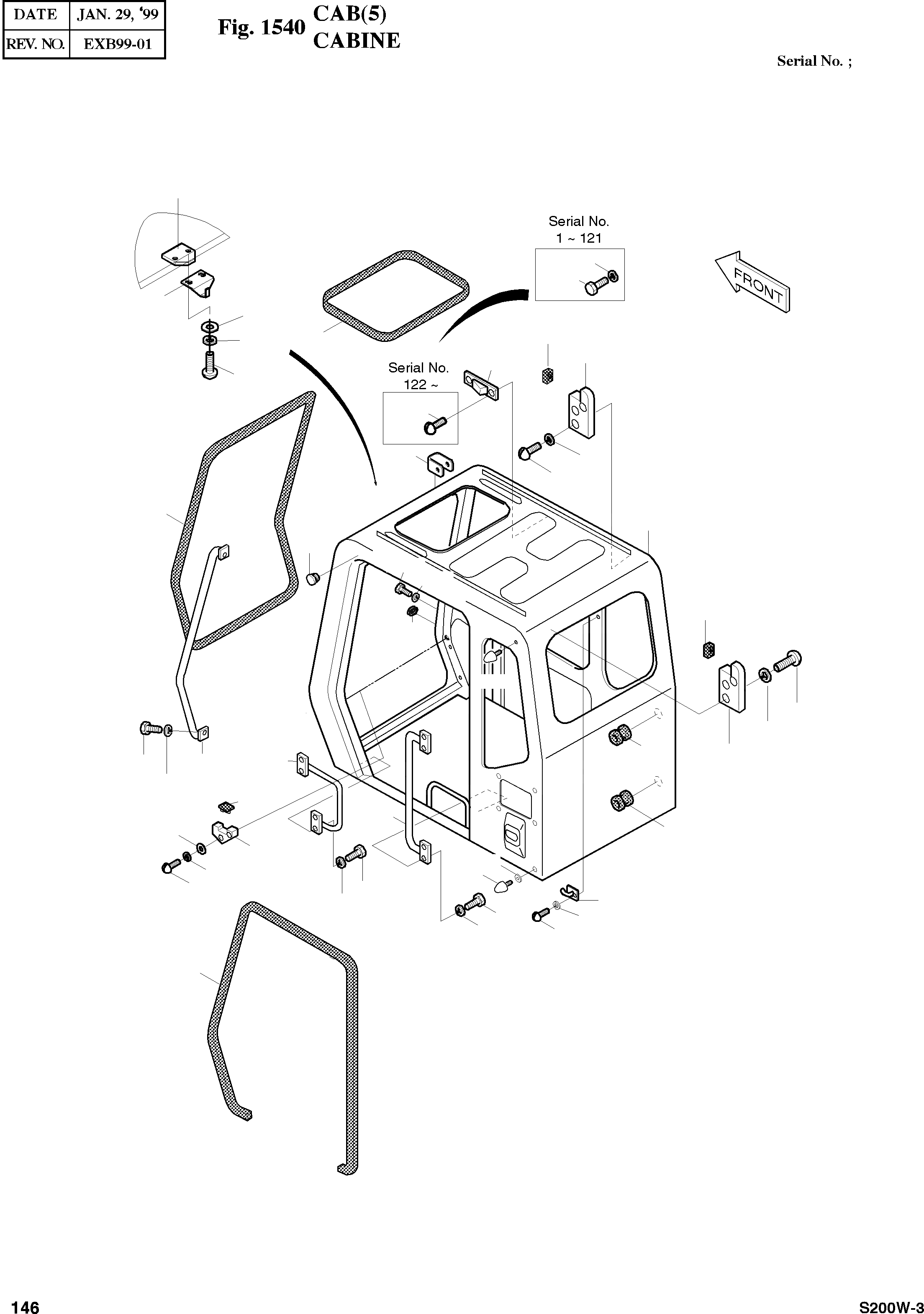 | DATE | JAN. 29, '99 |
|---|---|
| REV. NO. | EXB99-01 |

Fig. 1540 CAB(5)
CABINE

Serial No. ;

Serial No.
1 ~ 121

FRONT

Serial No.
122 ~

146

S200W-3