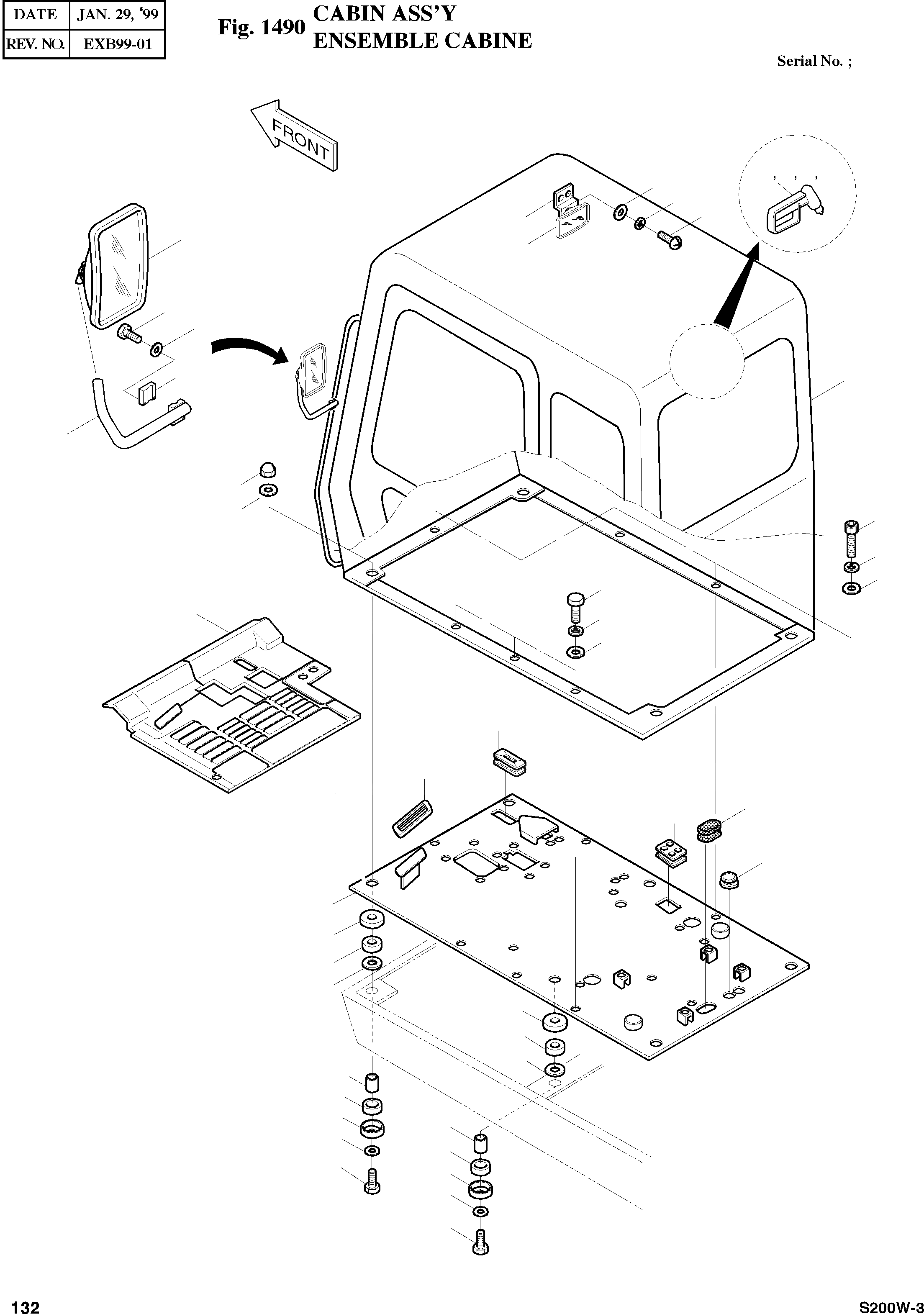 | DATE | JAN. 29, '99 |
|---|---|
| REV. NO. | EXB99-01 |

Fig. 1490 CABIN ASS'Y
ENSEMBLE CABINE

Serial No. ;

FRONT

132

S200W-3