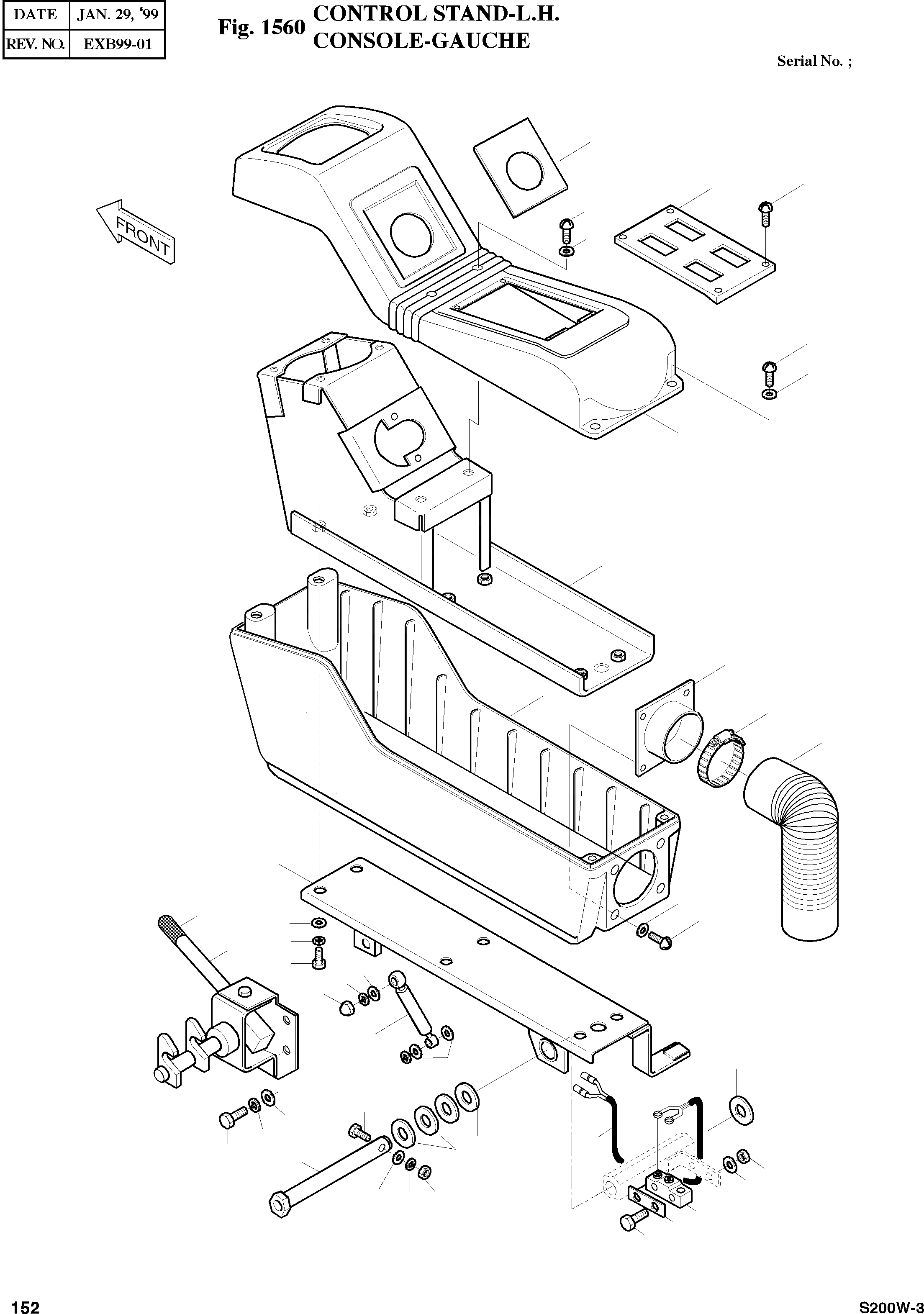 | DATE | JAN. 29, '99 |
|---|---|
| REV. NO. | EXB99-01 |

Fig. 1560 CONTROL STAND-L.H.
CONSOLE-GAUCHE

Serial No. ;

FRONT

152

S200W-3