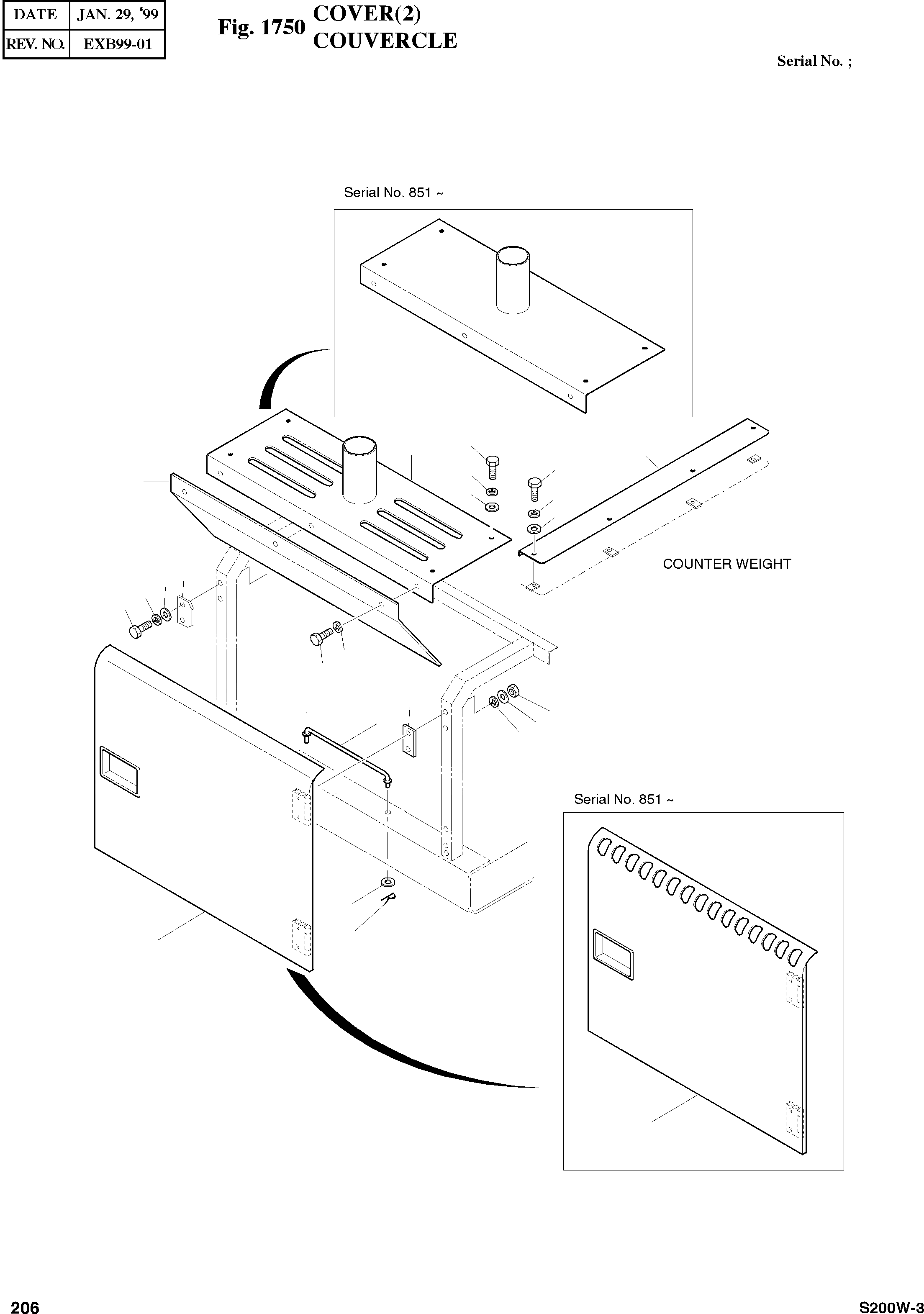 | DATE | JAN. 29, '99 |
|---|---|
| REV. NO. | EXB99-01 |

Fig. 1750 COVER(2)
COUVERCLE

Serial No. ;

Serial No. 851 ~

COUNTER WEIGHT

Serial No. 851 ~

206

S200W-3