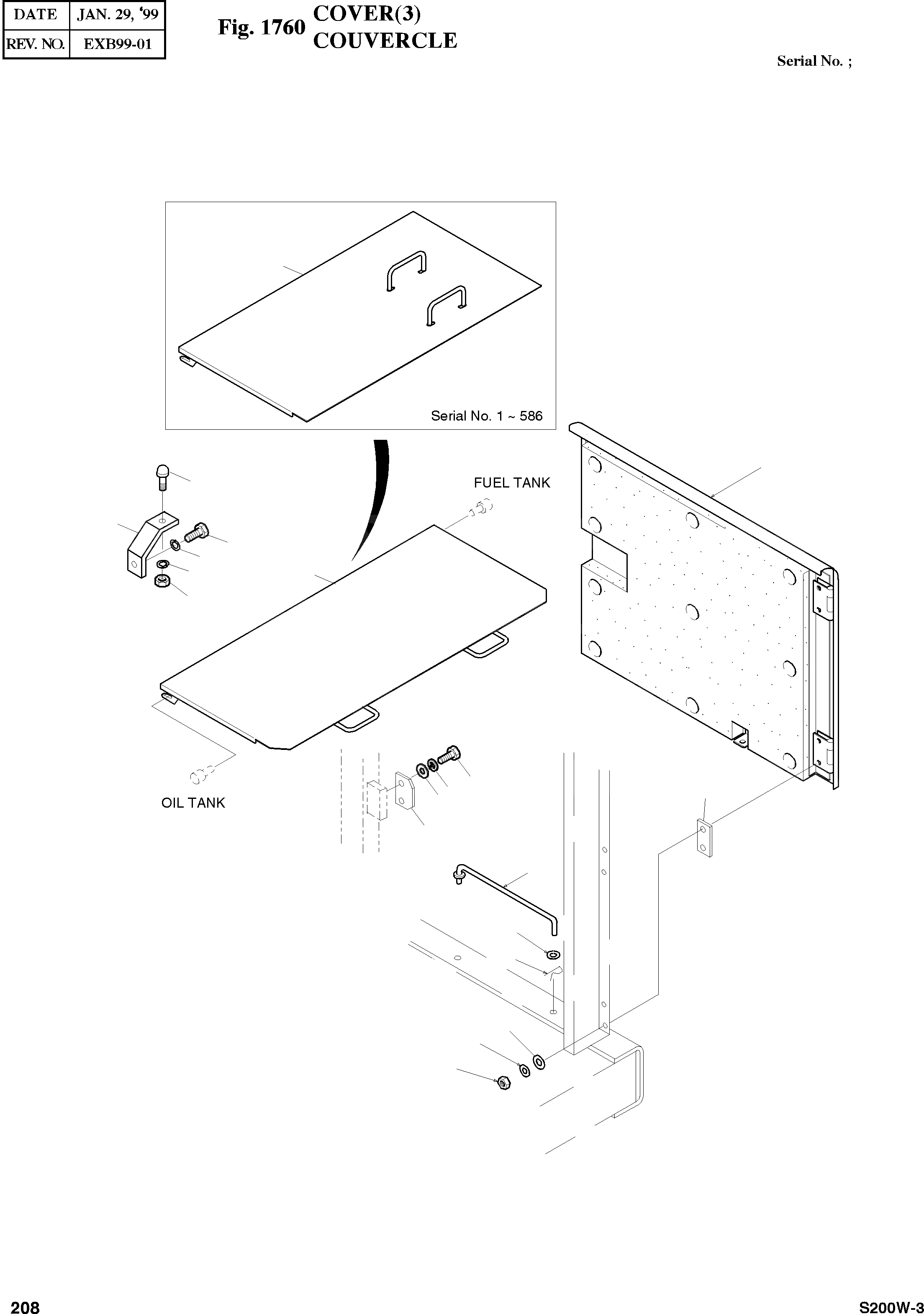 | DATE | JAN. 29, '99 |
|---|---|
| REV. NO. | EXB99-01 |

Fig. 1760 COVER(3)
COUVERCLE

Serial No. ;

Serial No. 1 ~ 586

FUEL TANK

OIL TANK

208

S200W-3