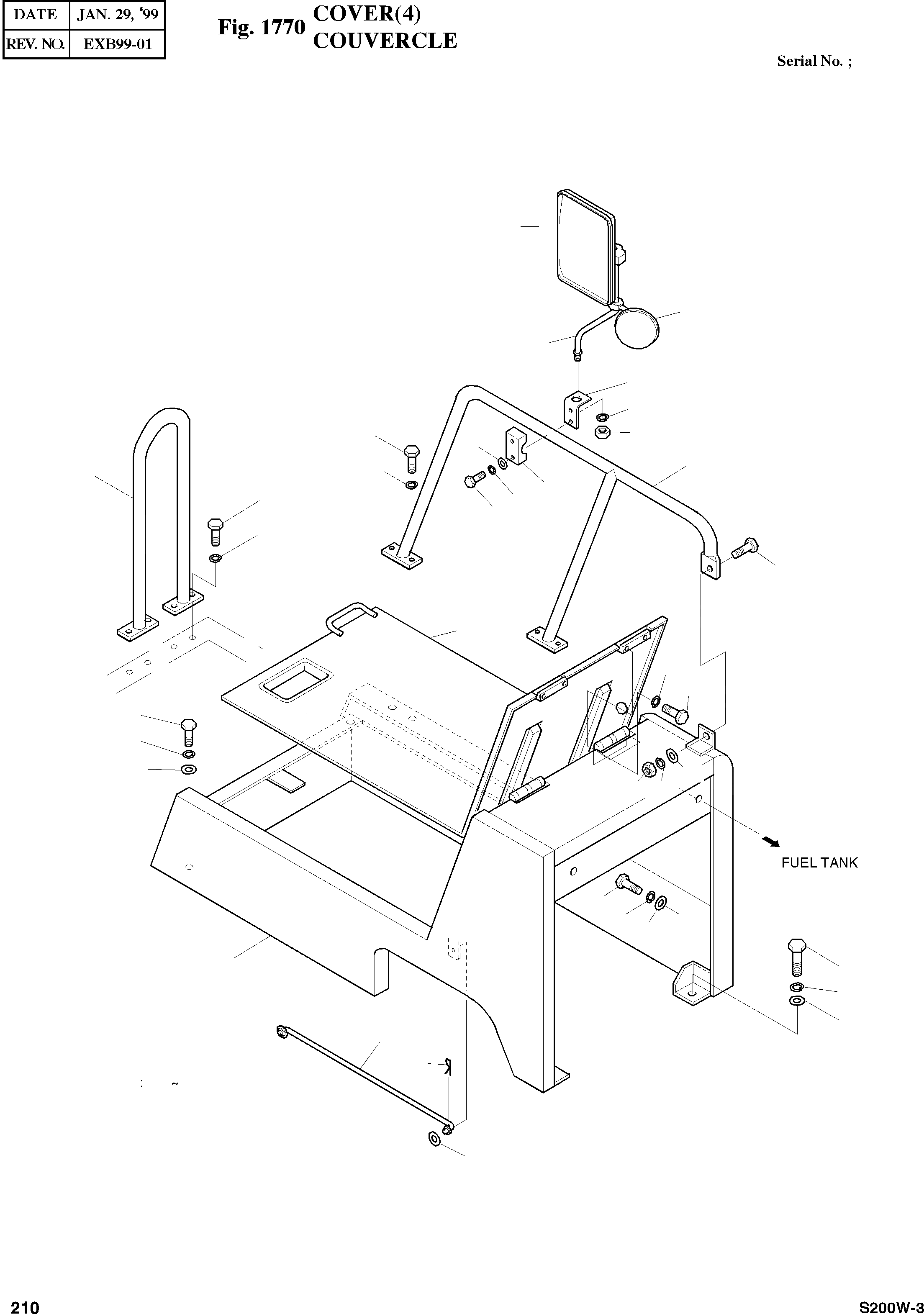 | DATE | JAN. 29, '99 |
|---|---|
| REV. NO. | EXB99-01 |

Fig. 1770 COVER(4)
COUVERCLE

Serial No. ;

FUEL TANK

: ~

210

S200W-3