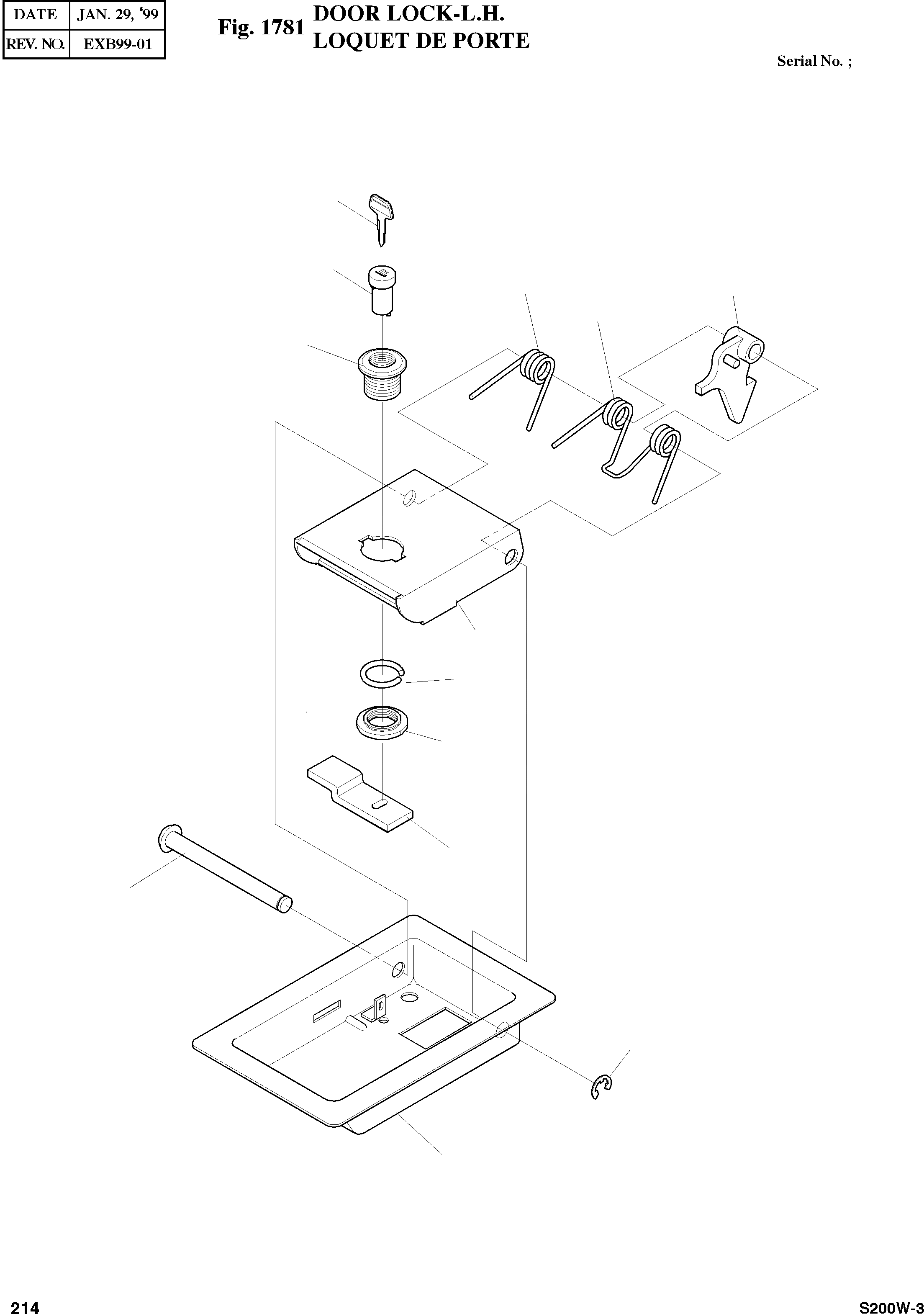 | DATE | JAN. 29, '99 |
|---|---|
| REV. NO. | EXB99-01 |

Fig. 1781 DOOR LOCK-L.H.
LOQUET DE PORTE

Serial No. ;

214

S200W-3