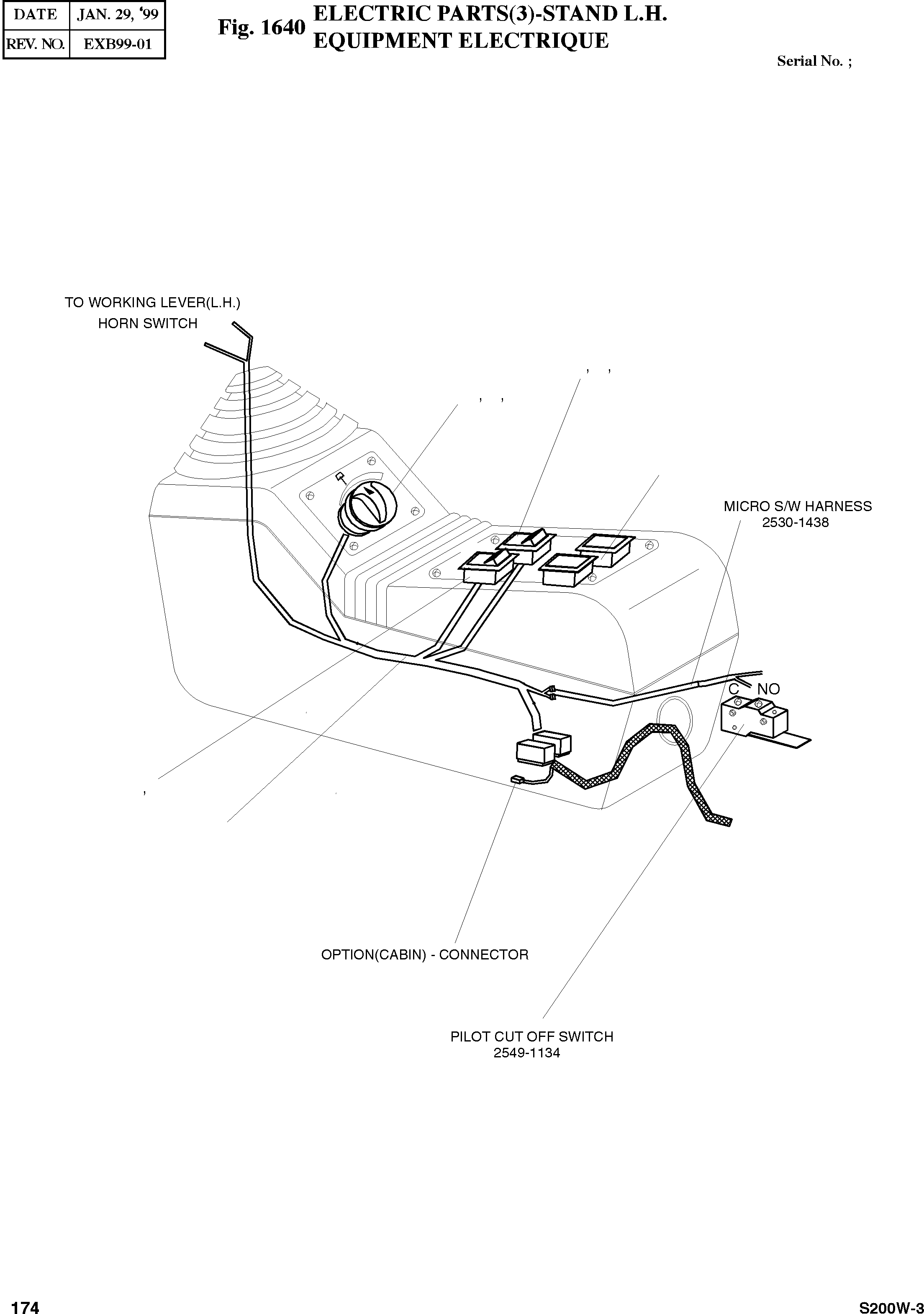 | DATE | JAN. 29, '99 |
|---|---|
| REV. NO. | EXB99-01 |

Fig. 1640 ELECTRIC PARTS(3)-STAND L.H.
EQUIPMENT ELECTRIQUE

Serial No. ;

TO WORKING LEVER(L.H.)
HORN SWITCH

, ,

, ,

MICRO S/W HARNESS
2530-1438

C NO

,

OPTION(CABIN) - CONNECTOR

PILOT CUT OFF SWITCH
2549-1134

174

S200W-3