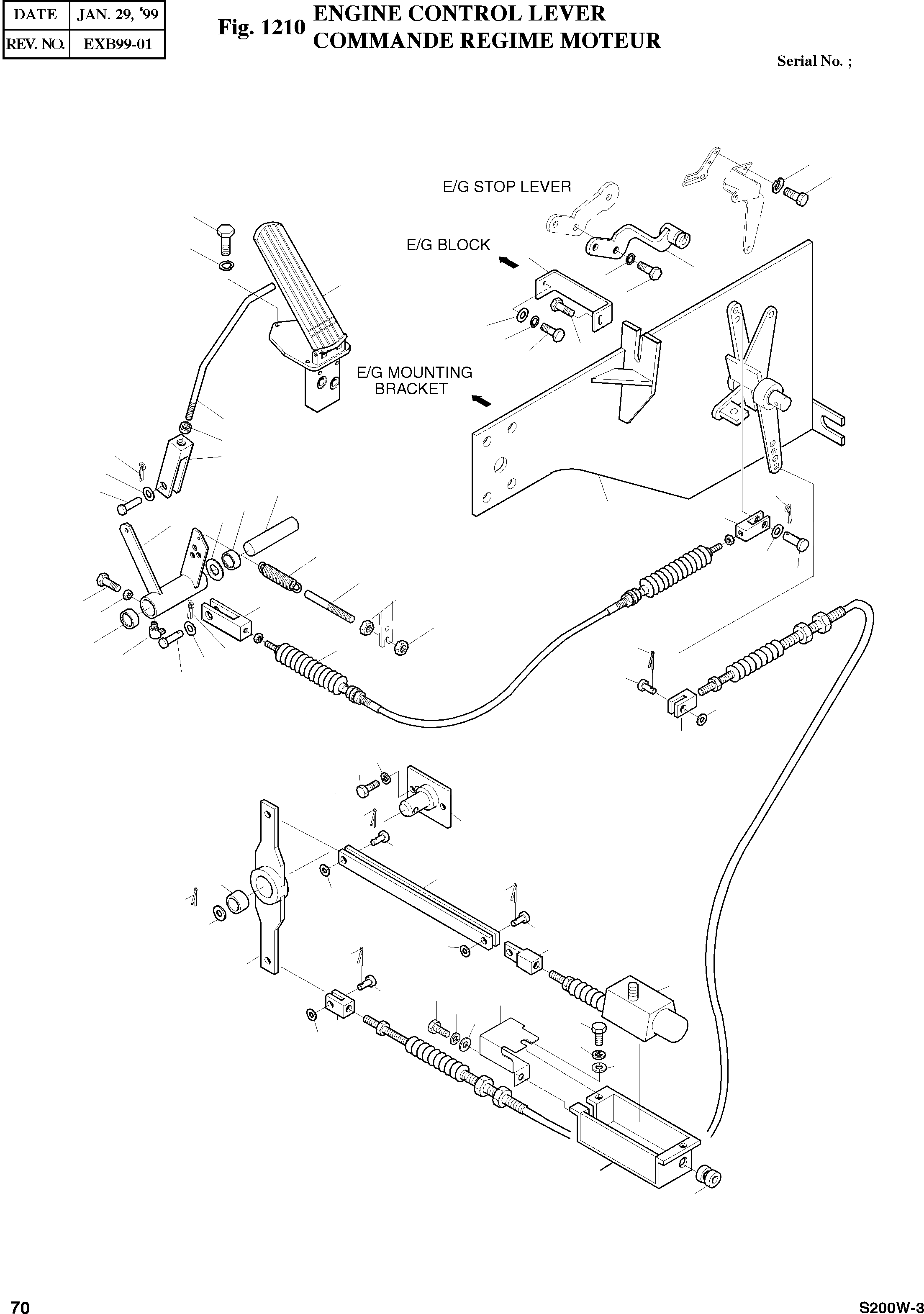 | DATE | JAN. 29, '99 |
|---|---|
| REV. NO. | EXB99-01 |

Fig. 1210 ENGINE CONTROL LEVER
COMMANDE REGIME MOTEUR

Serial No. ;

E/G STOP LEVER

E/G BLOCK

E/G MOUNTING BRACKET

70

S200W-3