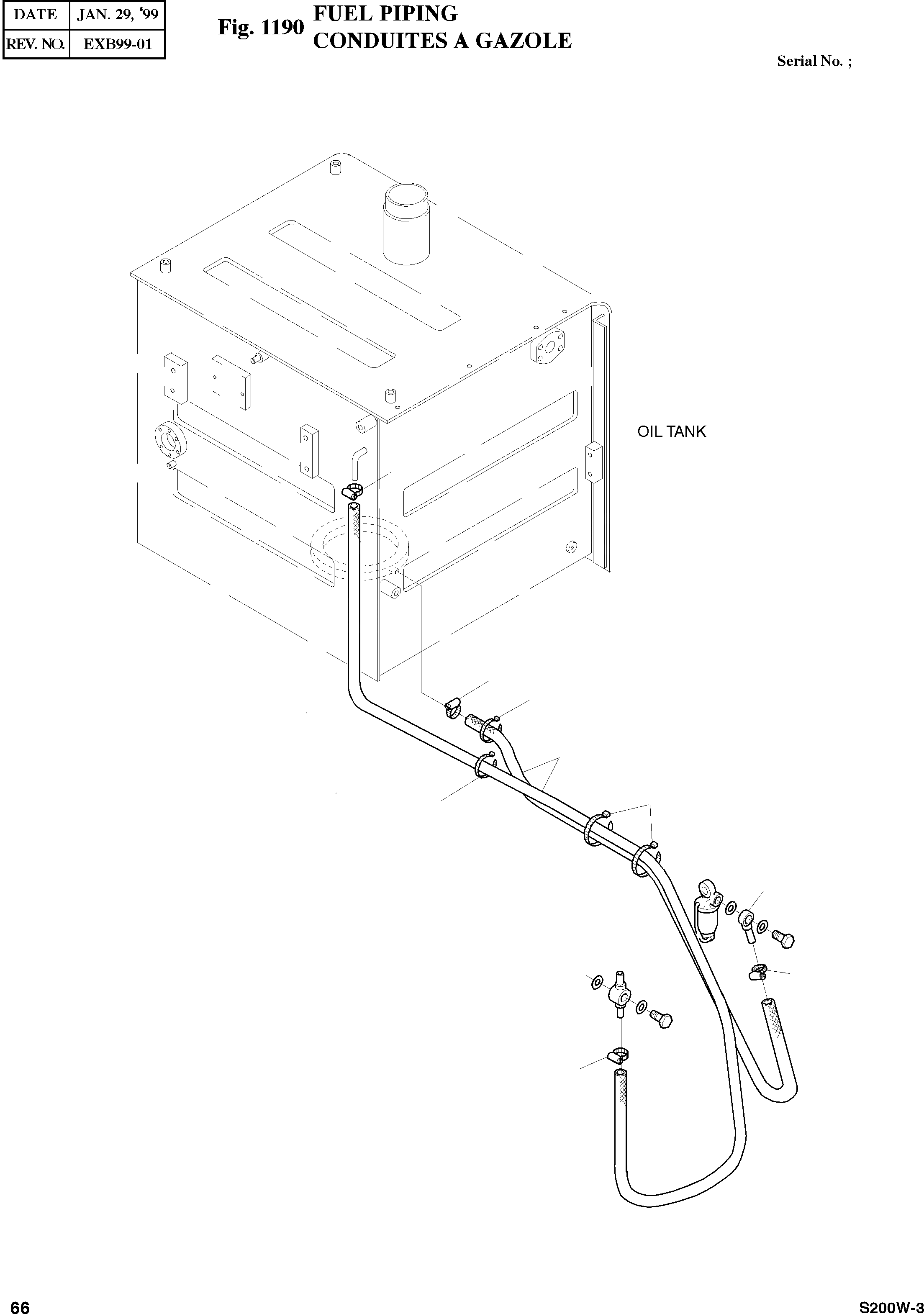 | DATE | JAN. 29, '99 |
|---|---|
| REV. NO. | EXB99-01 |

Fig. 1190 FUEL PIPING
CONDUITES A GAZOLE

Serial No. ;

OIL TANK

66

S200W-3